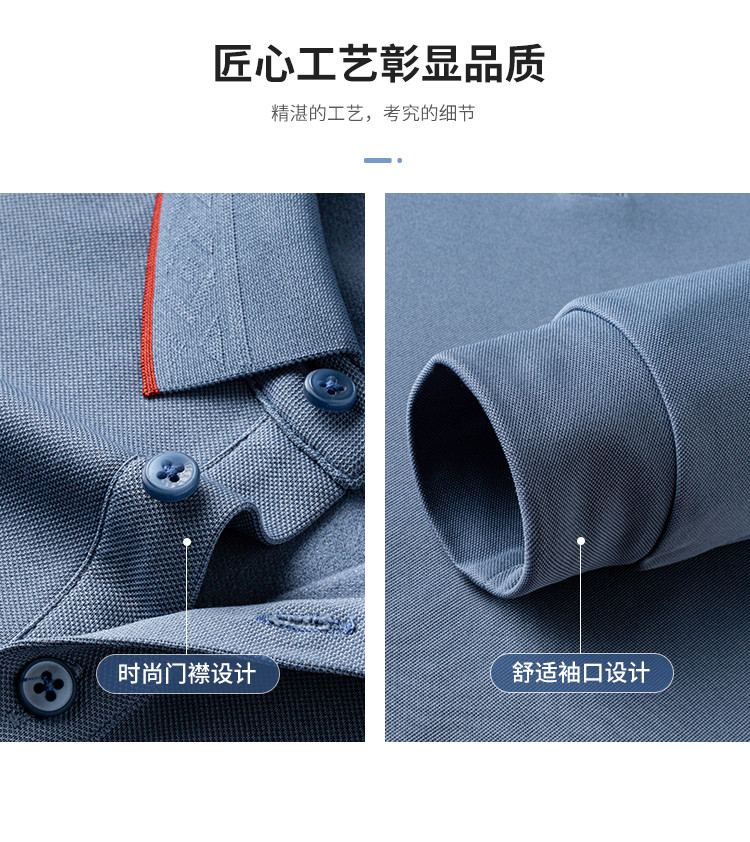 匠心工艺彰显品质

精湛的工艺，考究的细节

时尚门襟设计

舒适袖口设计