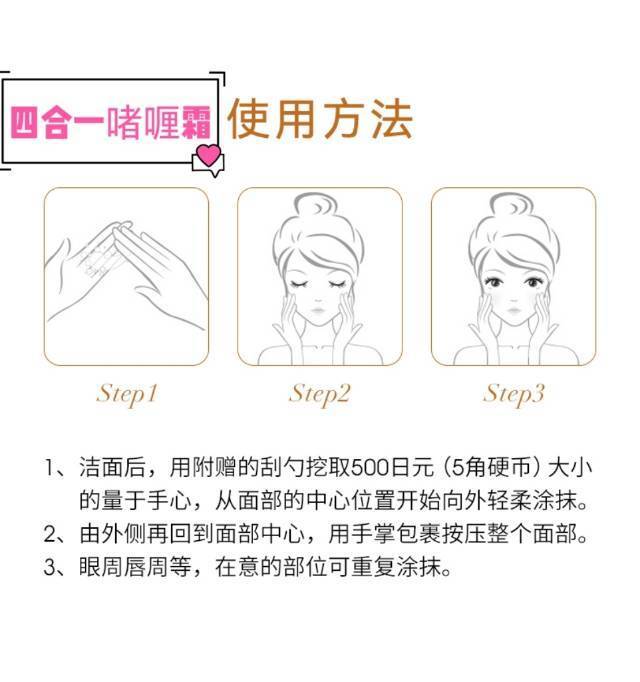 四合一啫喱霜 使用方法

Step1

Step2

Step3

1、洁面后，用附赠的刮勺挖取500日元（5角硬币）大小的量于手心，从面部的中心位置开始向外轻柔涂抹。

2、由外侧再回到面部中心，用手掌包裹按压整个面部。

3、眼周唇周等，在意的部位可重复涂抹。