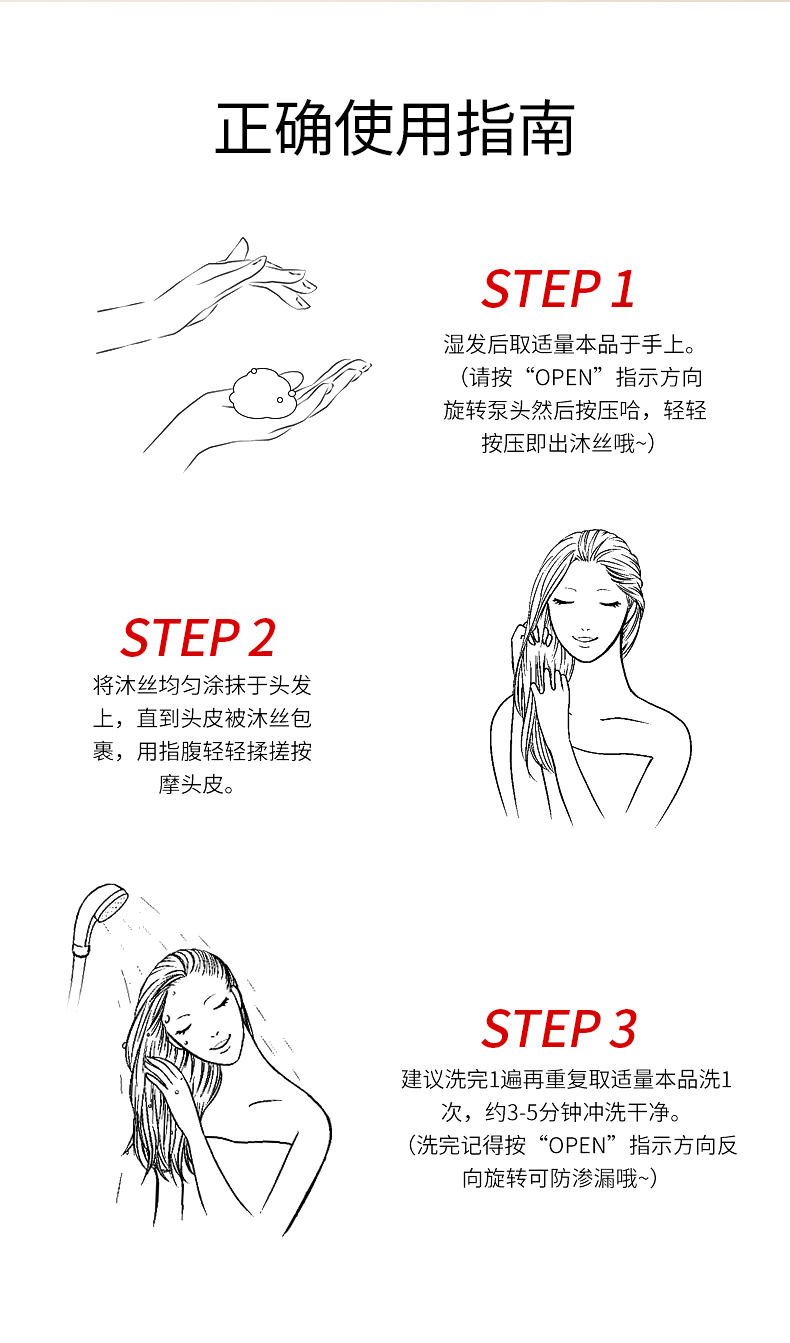 正确使用指南

STEP 1

湿发后取适量本品于手上。（请按“OPEN”指示方向旋转泵头然后按压哈，轻轻按压即出沐丝哦~）

STEP 2

将沐丝均匀涂抹于头发上，直到头皮被沐丝包裹，用指腹轻轻揉搓按摩头皮。

STEP 3

建议洗完1遍再重复取适量本品洗1次，约3-5分钟冲洗干净。（洗完记得按“OPEN”指示方向反向旋转可防渗漏哦~）