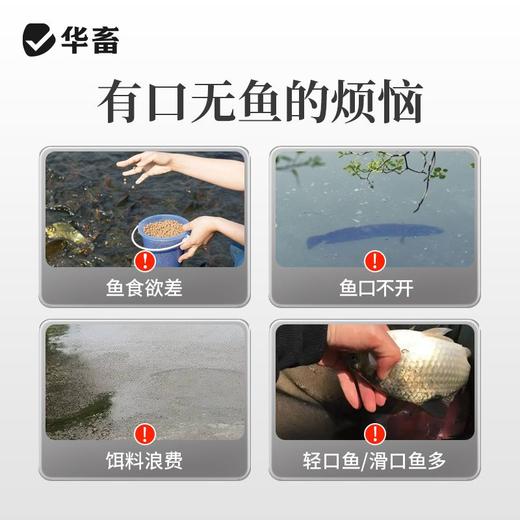 华畜

有口无鱼的烦恼

!
鱼食欲差

!
鱼口不开

!
饵料浪费

!
轻口鱼/滑口鱼多