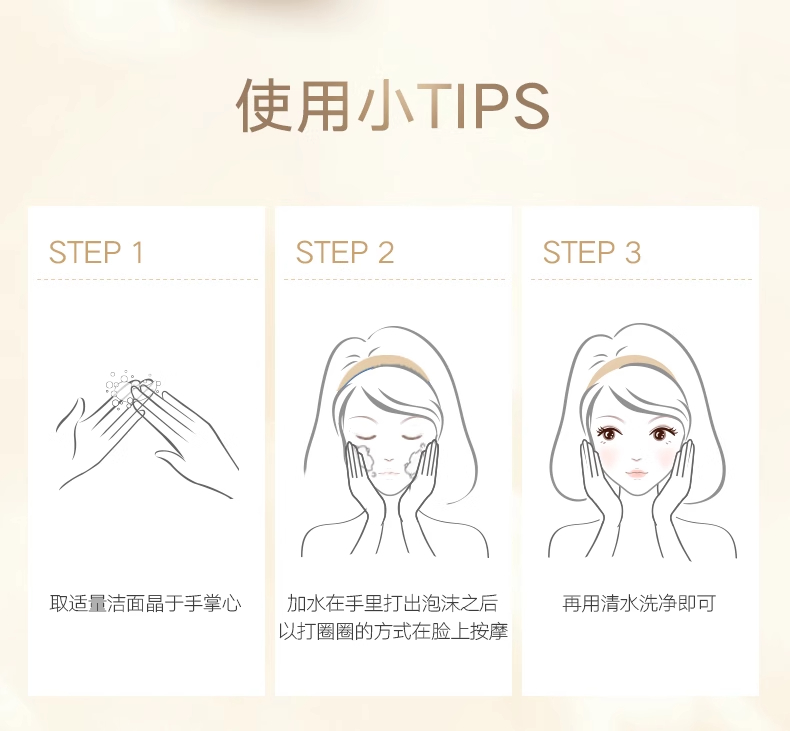 使用小TIPS

STEP 1

取适量洁面晶于手掌心

STEP 2

加水在手里打出泡沫之后
以打圈圈的方式在脸上按摩

STEP 3

再用清水洗净即可