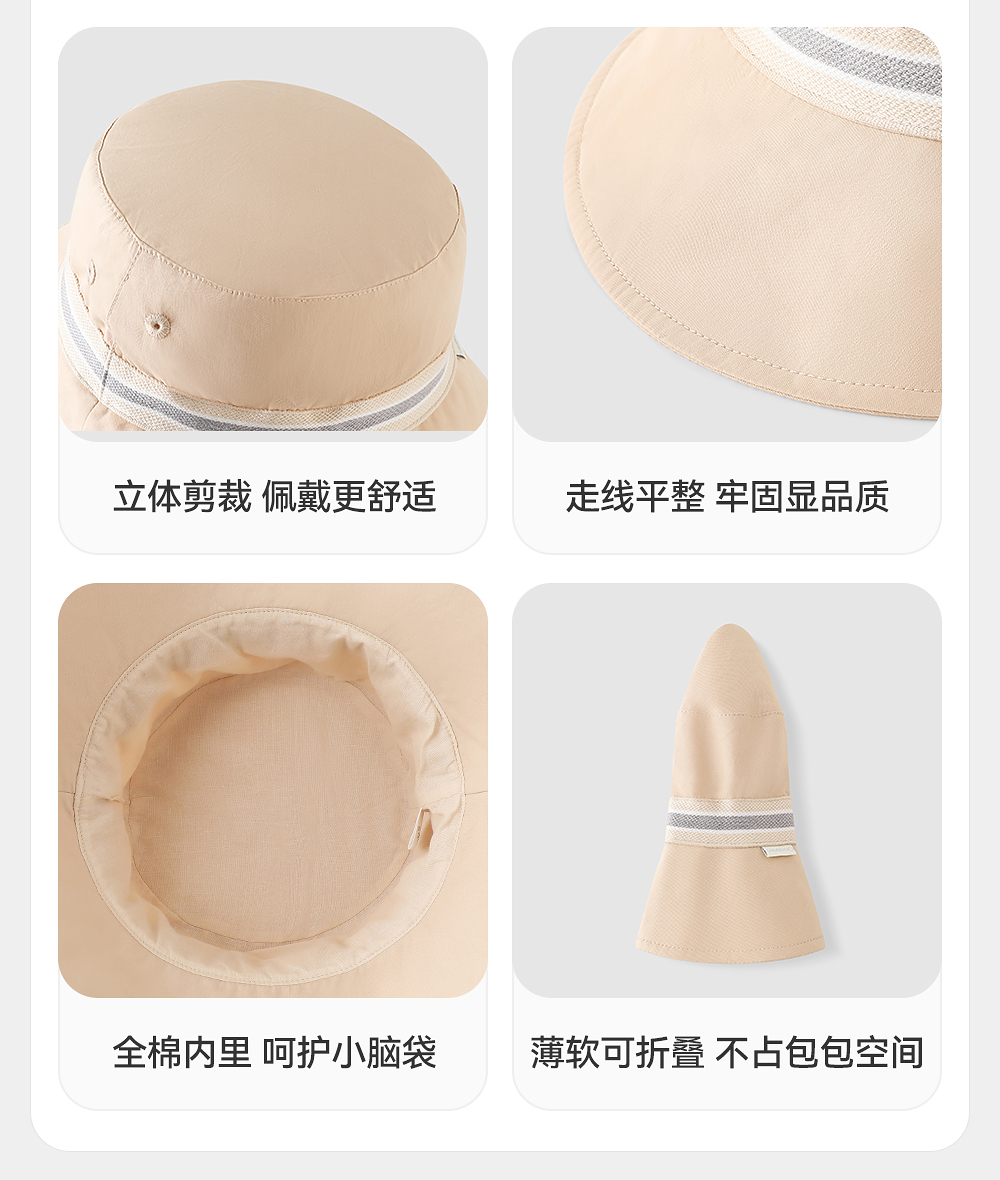 立体剪裁 佩戴更舒适

走线平整 牢固显品质

全棉内里 呵护小脑袋

薄软可折叠 不占包包空间