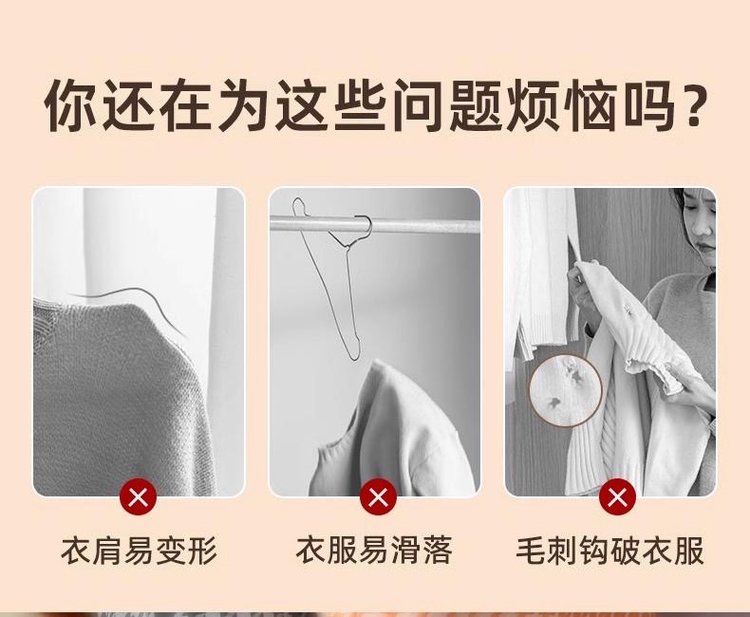 你还在为这些问题烦恼吗？

衣肩易变形

衣服易滑落

毛刺钩破衣服