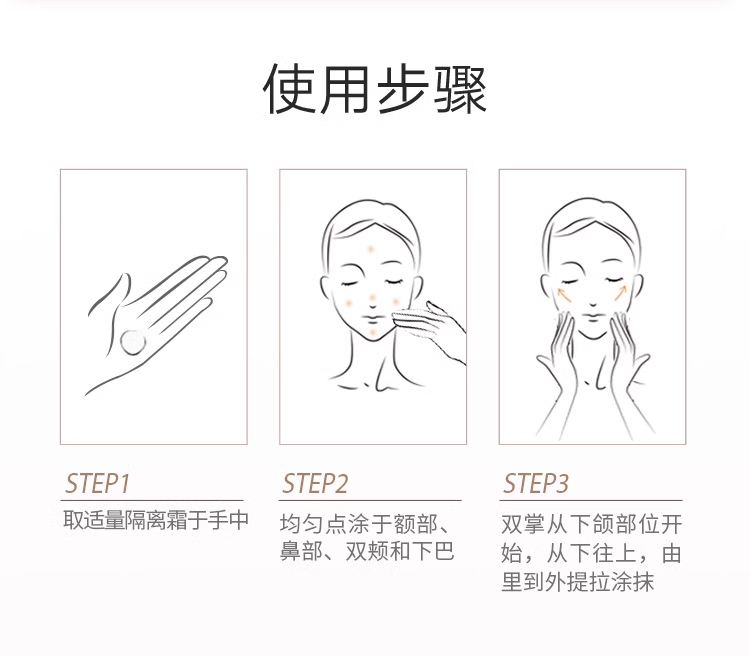 使用步骤

STEP1

取适量隔离霜于手中

STEP2

均匀点涂于额部、鼻部、双颊和下巴

STEP3

双掌从下颌部位开始，从下往上，由里到外提拉涂抹