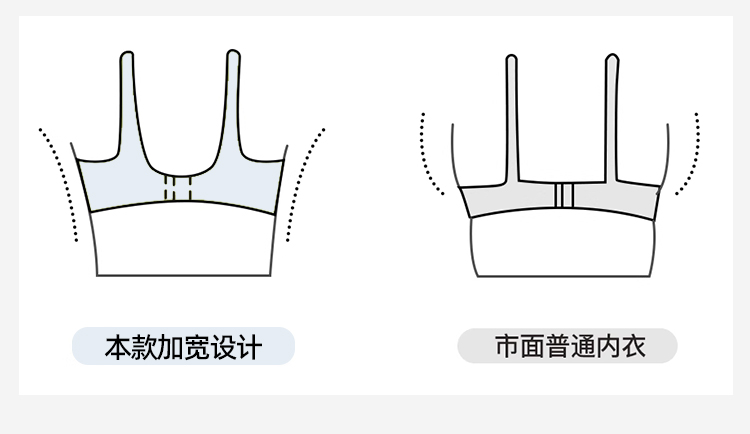 本款加宽设计

市面普通内衣