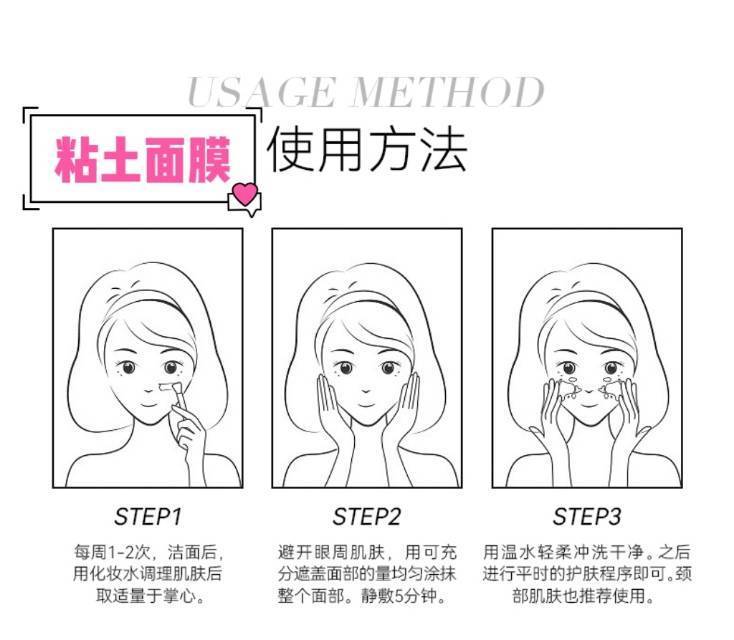 USAGE METHOD

粘土面膜 使用方法

STEP1

每周1-2次，洁面后，用化妆水调理肌肤后取适量于掌心。

STEP2

避开眼周肌肤，用可充分遮盖面部的量均匀涂抹整个面部。静敷5分钟。

STEP3

用温水轻柔冲洗干净。之后进行平时的护肤程序即可。颈部肌肤也推荐使用。