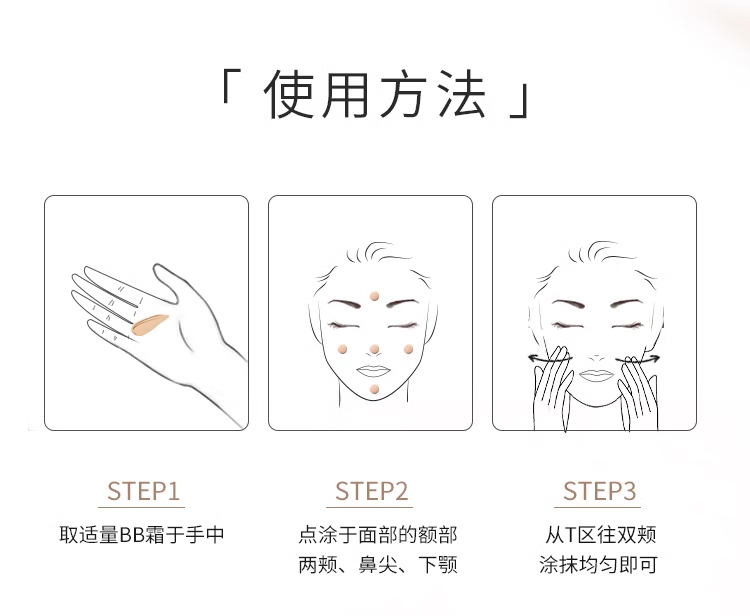 「 使用方法 」

STEP1

取适量BB霜于手中

STEP2

点涂于面部的额部
两颊、鼻尖、下颚

STEP3

从T区往双颊
涂抹均匀即可