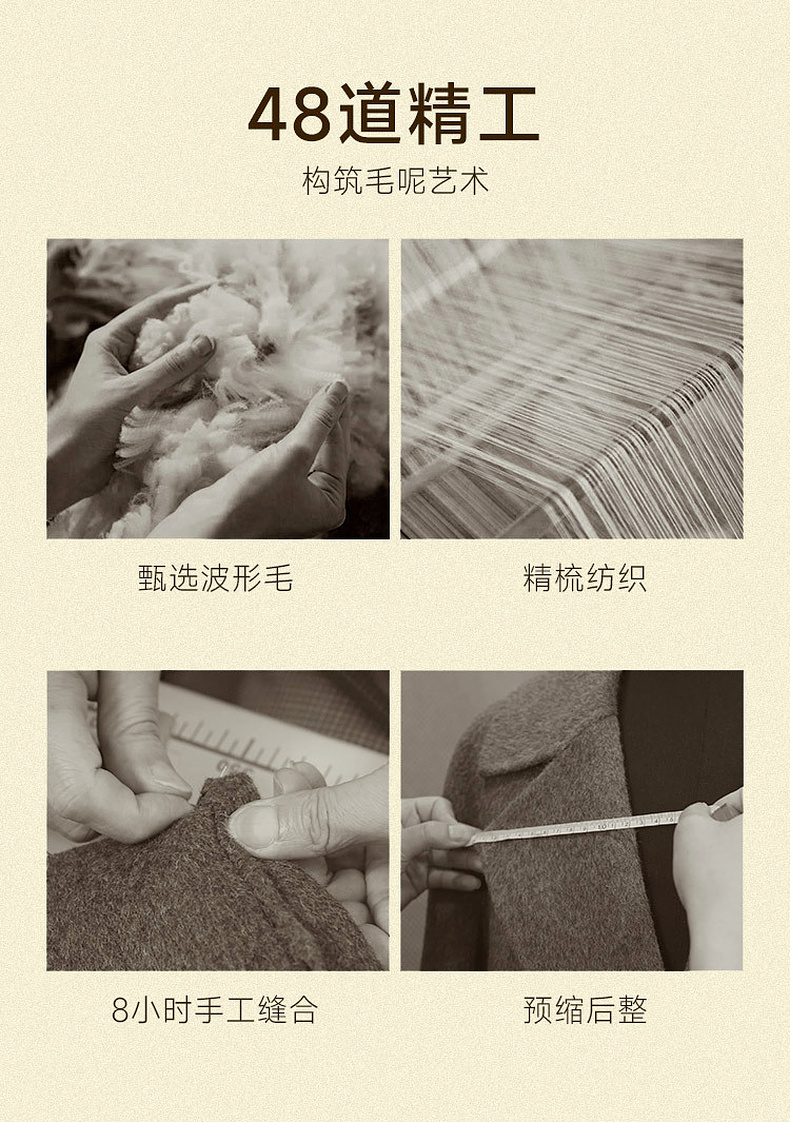 48道精工
构筑毛呢艺术

甄选波形毛

精梳纺织

8小时手工缝合

预缩后整