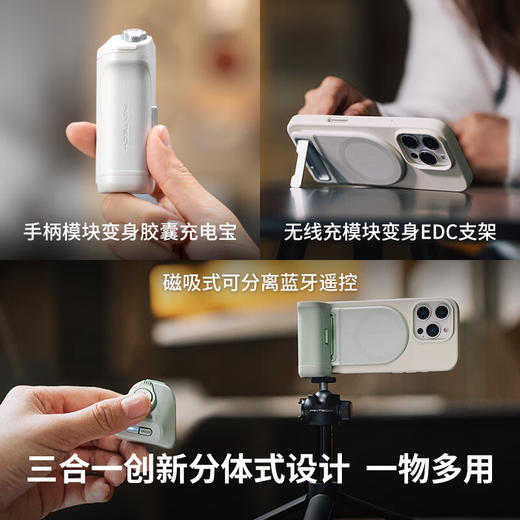 手柄模块变身胶囊充电宝

无线充模块变身EDC支架

磁吸式可分离蓝牙遥控

PGYTECH

三合一创新分体式设计 一物多用