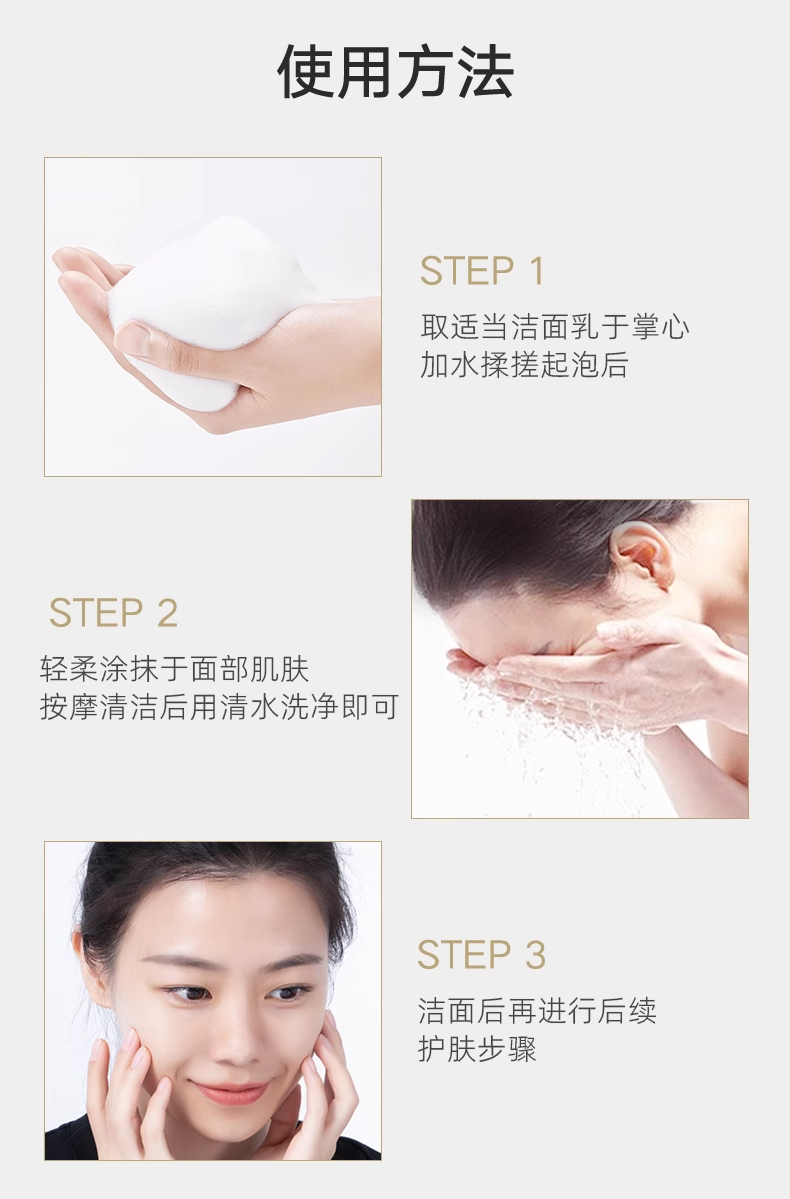 使用方法

STEP 1

取适当洁面乳于掌心
加水揉搓起泡后

STEP 2

轻柔涂抹于面部肌肤
按摩清洁后用清水洗净即可

STEP 3

洁面后再进行后续
护肤步骤