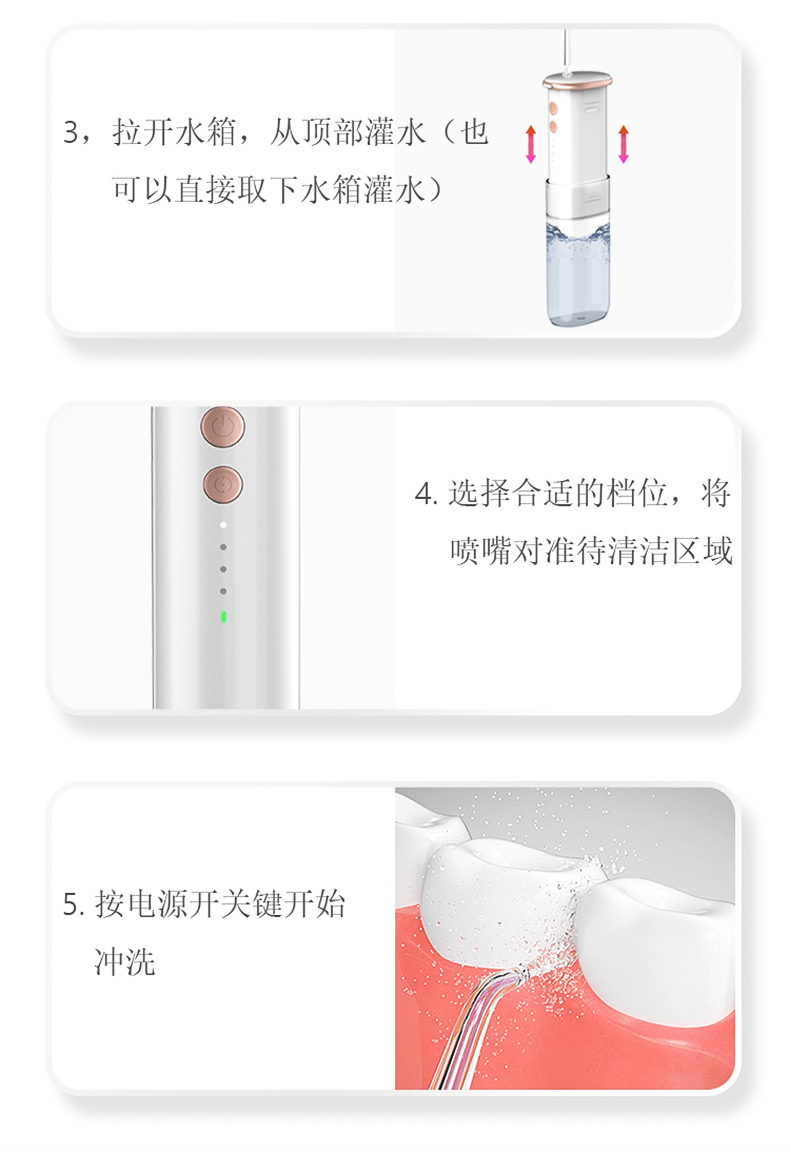 3，拉开水箱，从顶部灌水（也可以直接取下水箱灌水）

4. 选择合适的档位，将喷嘴对准待清洁区域

5. 按电源开关键开始冲洗