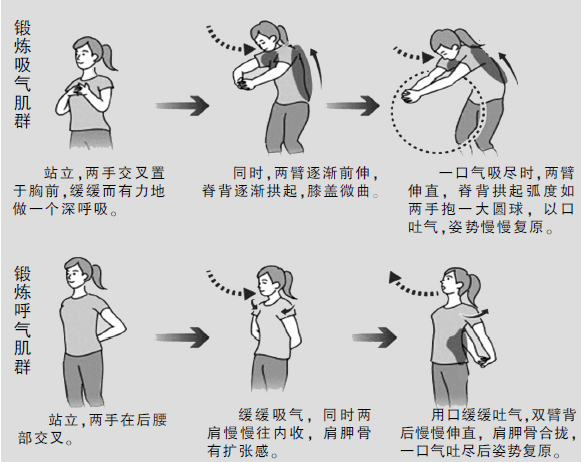 锻炼吸气肌群

站立，两手交叉置于胸前，缓缓而有力地做一个深呼吸。

同时，两臂逐渐前伸，脊背逐渐拱起，膝盖微曲。

一口气吸尽时，两臂伸直，脊背拱起弧度如两手抱一大圆球，以口吐气，姿势慢慢复原。

锻炼呼气肌群

站立，两手在后腰部交叉。

缓缓吸气，同时两肩慢慢往内收，肩胛骨有扩张感。

用口缓缓吐气，双臂背后慢慢伸直，肩胛骨合拢，一口气吐尽后姿势复原。