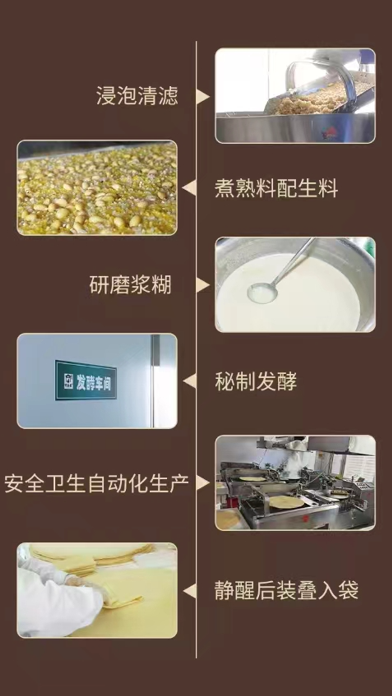 浸泡清滤

煮熟料配生料

研磨浆糊

发酵车间

秘制发酵

安全卫生自动化生产

静醒后装叠入袋