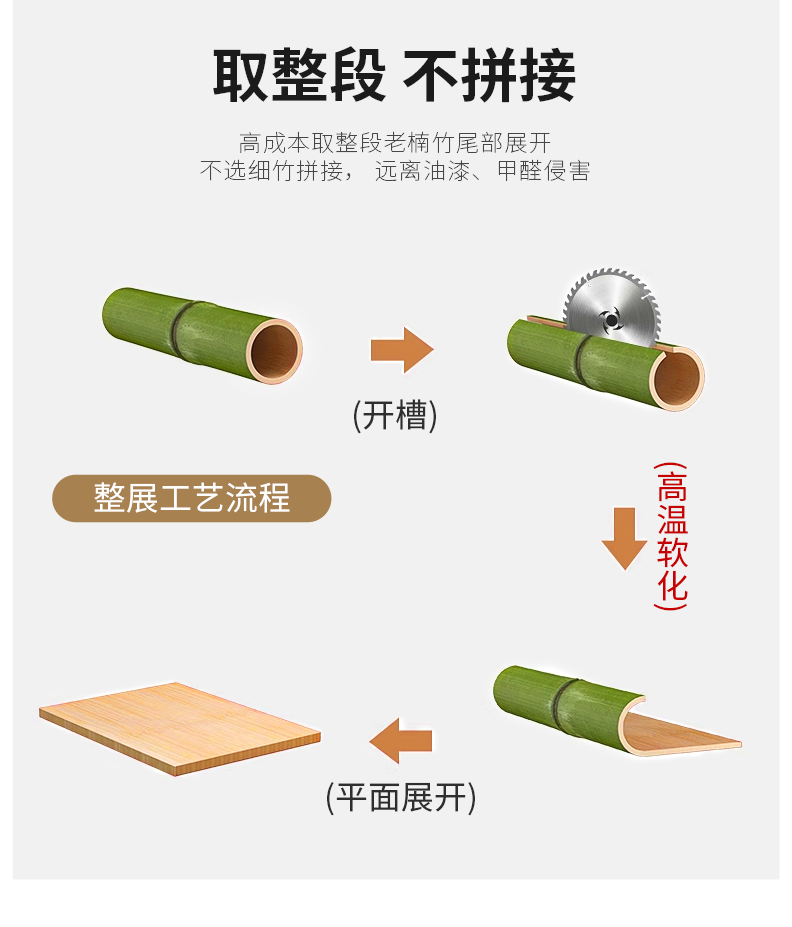 取整段 不拼接

高成本取整段老楠竹尾部展开
不选细竹拼接， 远离油漆、甲醛侵害

(开槽)

整展工艺流程

(高温软化)

(平面展开)