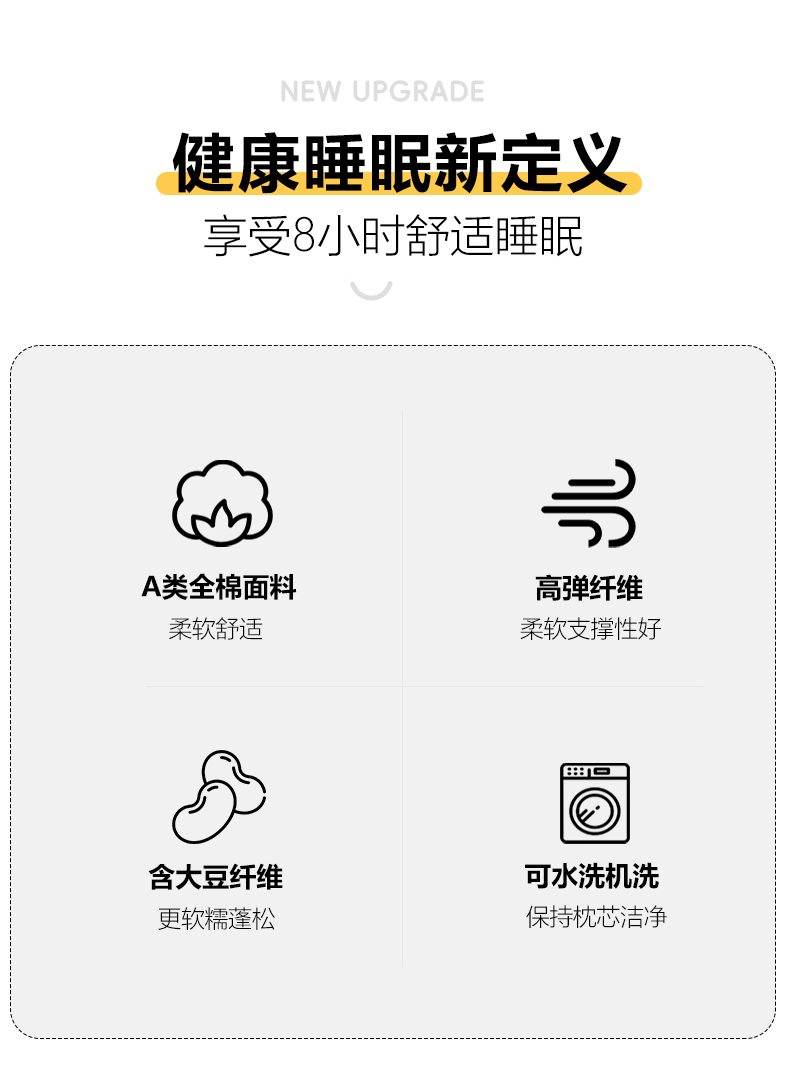 NEW UPGRADE

健康睡眠新定义

享受8小时舒适睡眠

A类全棉面料

柔软舒适

高弹纤维

柔软支撑性好

含大豆纤维

更软糯蓬松

可水洗机洗

保持枕芯洁净