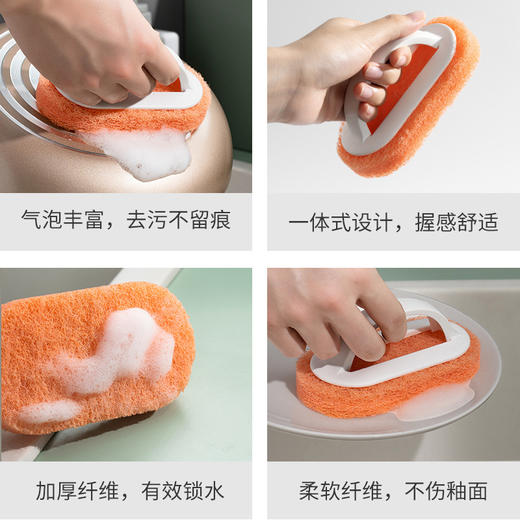 气泡丰富，去污不留痕

一体式设计，握感舒适

加厚纤维，有效锁水

柔软纤维，不伤釉面