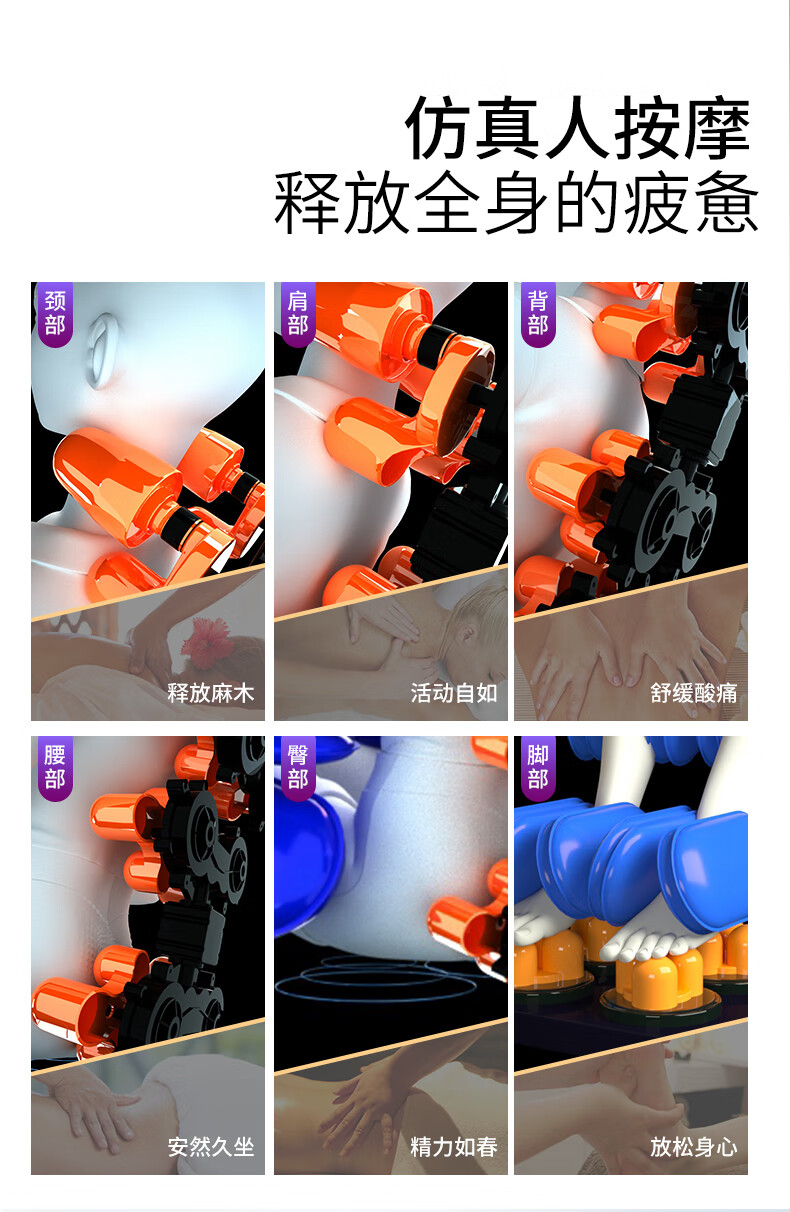 仿真人按摩
释放全身的疲惫

颈部
释放麻木

肩部
活动自如

背部
舒缓酸痛

腰部
安然久坐

臀部
精力如春

脚部
放松身心