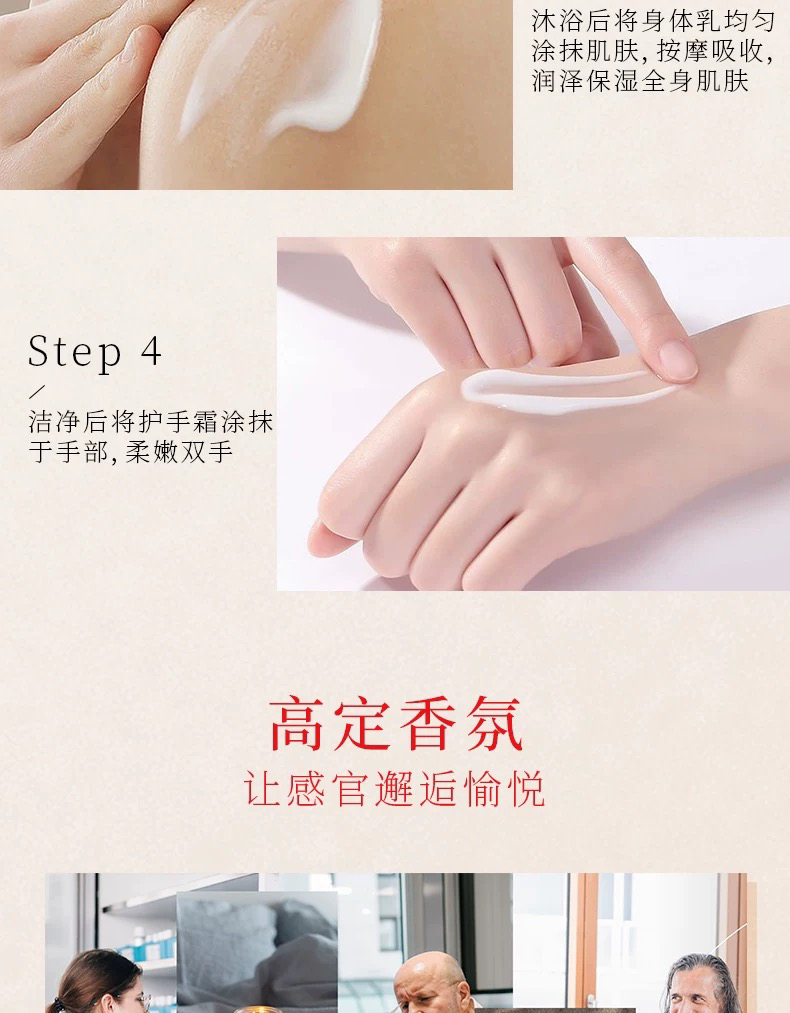 沐浴后将身体乳均匀涂抹肌肤，按摩吸收，润泽保湿全身肌肤

Step 4
/
洁净后将护手霜涂抹于手部，柔嫩双手

高定香氛
让感官邂逅愉悦