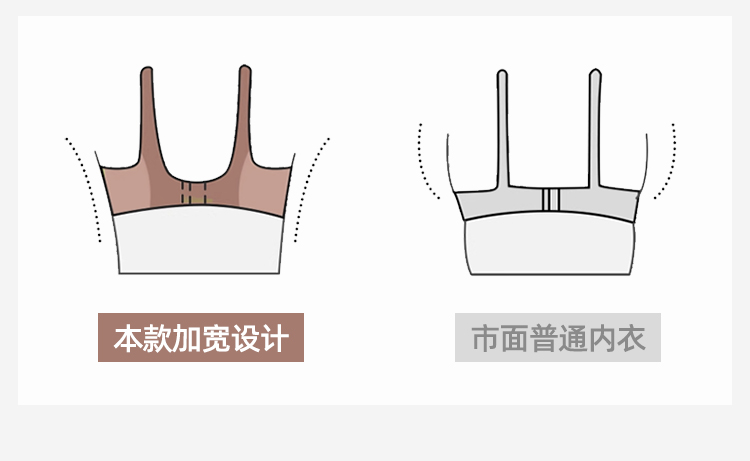 本款加宽设计

市面普通内衣