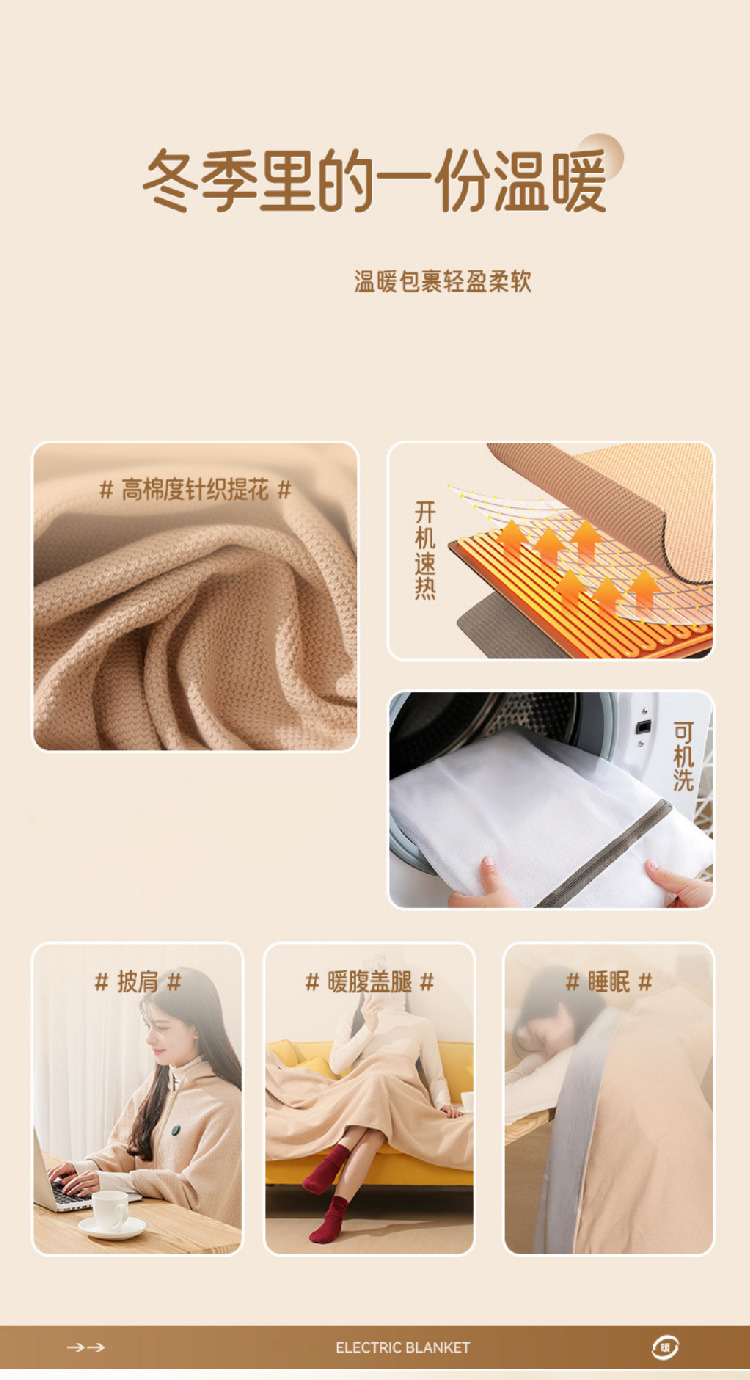 冬季里的一份温暖

温暖包裹轻盈柔软

# 高棉度针织提花 #

开机速热

可机洗

# 披肩 #

# 暖腹盖腿 #

# 睡眠 #

ELECTRIC BLANKET