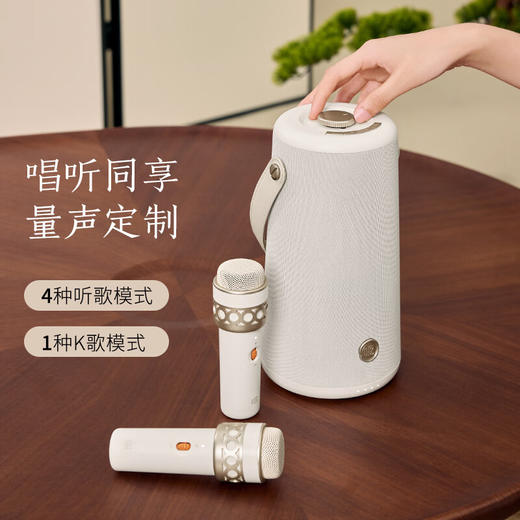 唱听同享
量声定制

4种听歌模式

1种K歌模式