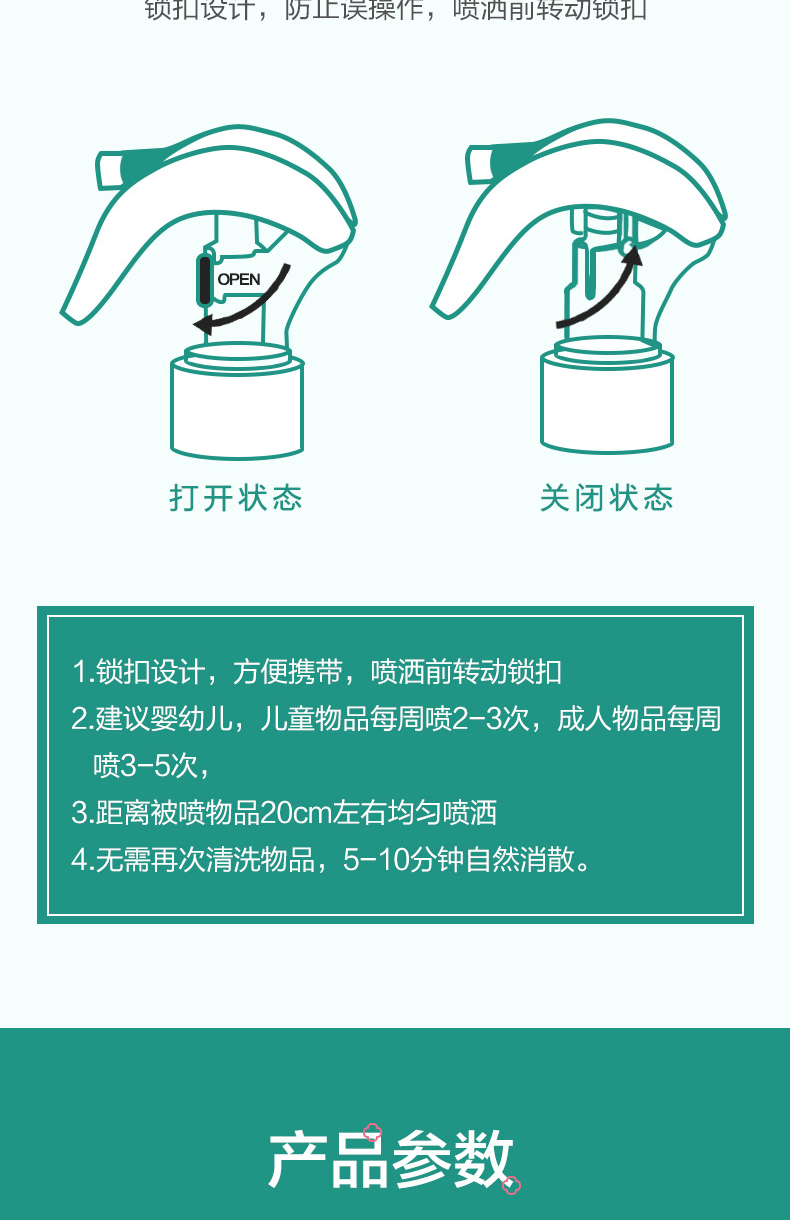 锁扣设计，防止误操作，喷洒前转动锁扣

OPEN

打开状态

关闭状态

1.锁扣设计，方便携带，喷洒前转动锁扣
2.建议婴幼儿，儿童物品每周喷2-3次，成人物品每周喷3-5次，
3.距离被喷物品20cm左右均匀喷洒
4.无需再次清洗物品，5-10分钟自然消散。

产品参数