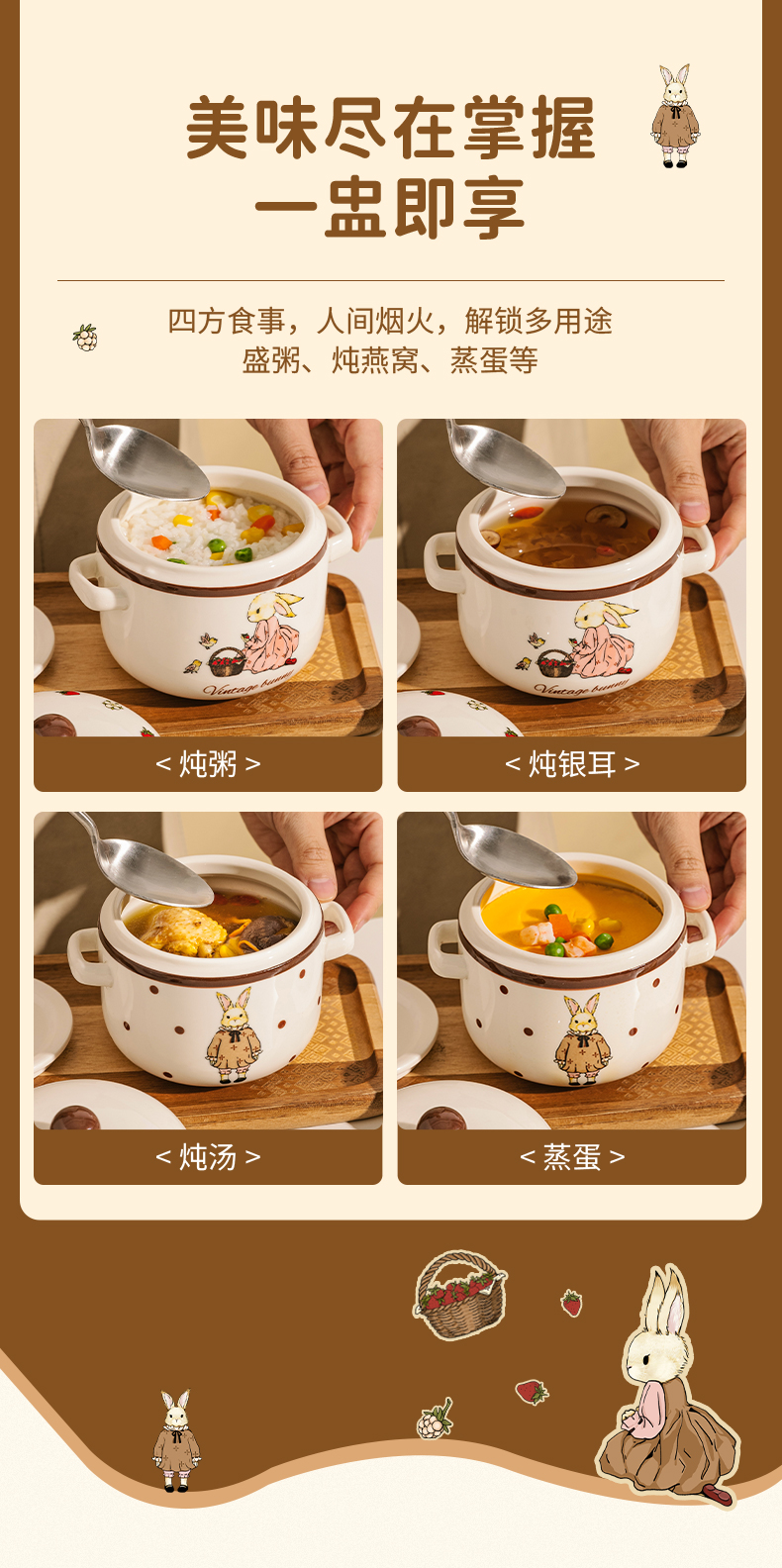 美味尽在掌握
一盅即享

四方食事，人间烟火，解锁多用途
盛粥、炖燕窝、蒸蛋等

Vintage bunny

< 炖粥 >

Vintage bunny

< 炖银耳 >

< 炖汤 >

< 蒸蛋 >