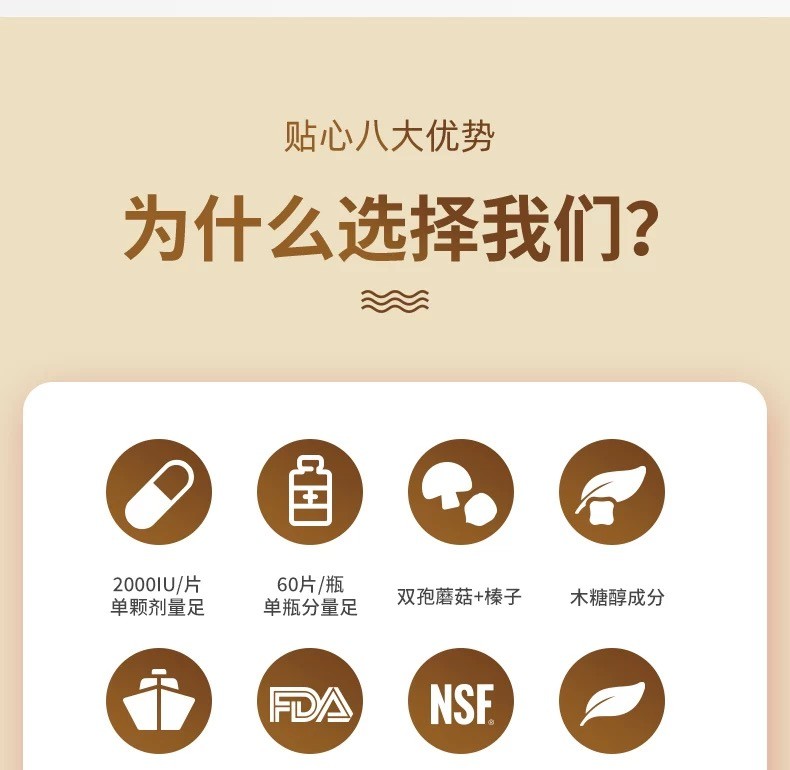 贴心八大优势

为什么选择我们?

2000IU/片
单颗剂量足

60片/瓶
单瓶分量足

双孢蘑菇+榛子

木糖醇成分

FDA

NSF