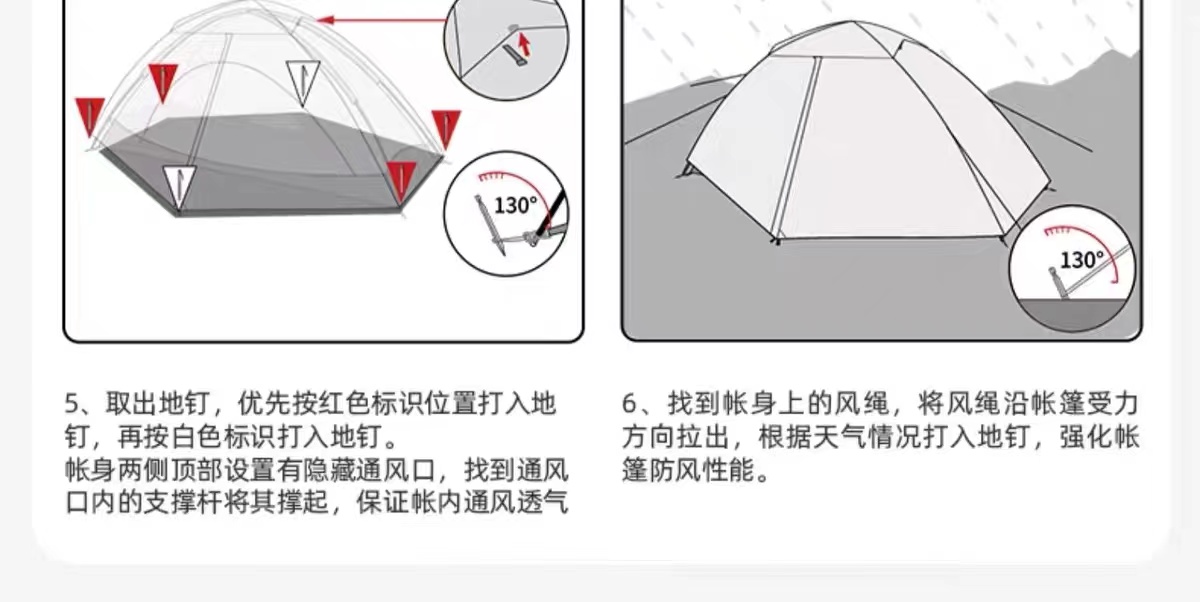 130°

130°

5、取出地钉，优先按红色标识位置打入地钉，再按白色标识打入地钉。
帐身两侧顶部设置有隐藏通风口，找到通风口内的支撑杆将其撑起，保证帐内通风透气

6、找到帐身上的风绳，将风绳沿帐篷受力方向拉出，根据天气情况打入地钉，强化帐篷防风性能。