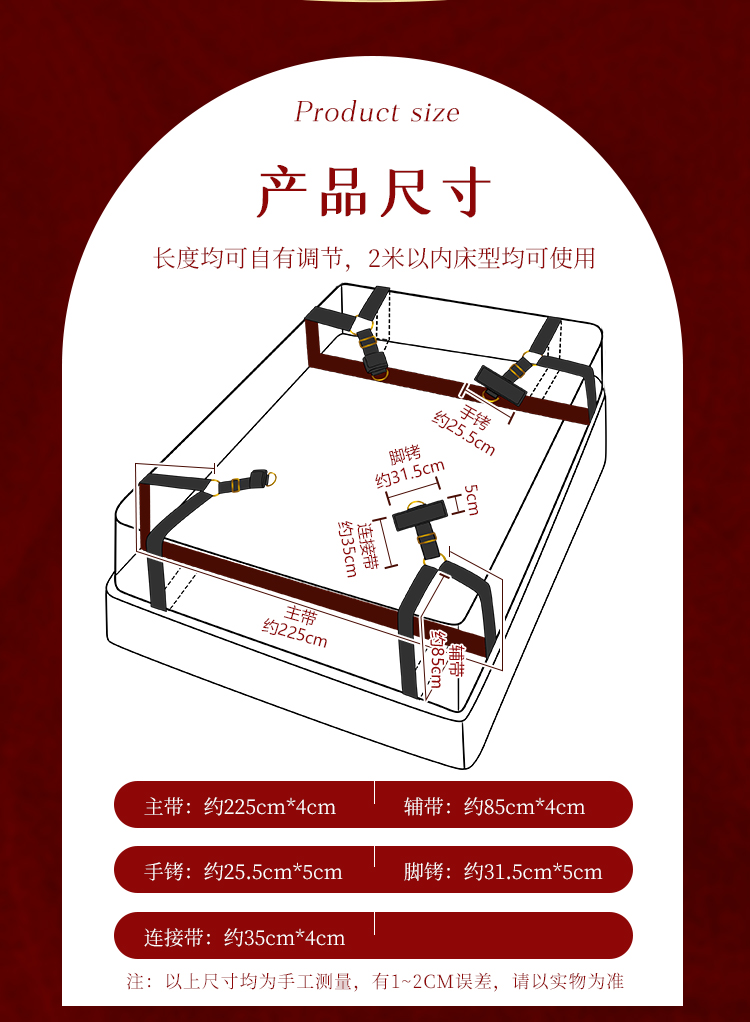 Product size

产品尺寸

长度均可自有调节，2米以内床型均可使用

手铐
约25.5cm

脚铐
约31.5cm

5cm

连接带
约35cm

主带
约225cm

辅带
约85cm

主带：约225cm*4cm

辅带：约85cm*4cm

手铐：约25.5cm*5cm

脚铐：约31.5cm*5cm

连接带：约35cm*4cm

注：以上尺寸均为手工测量，有1~2CM误差，请以实物为准