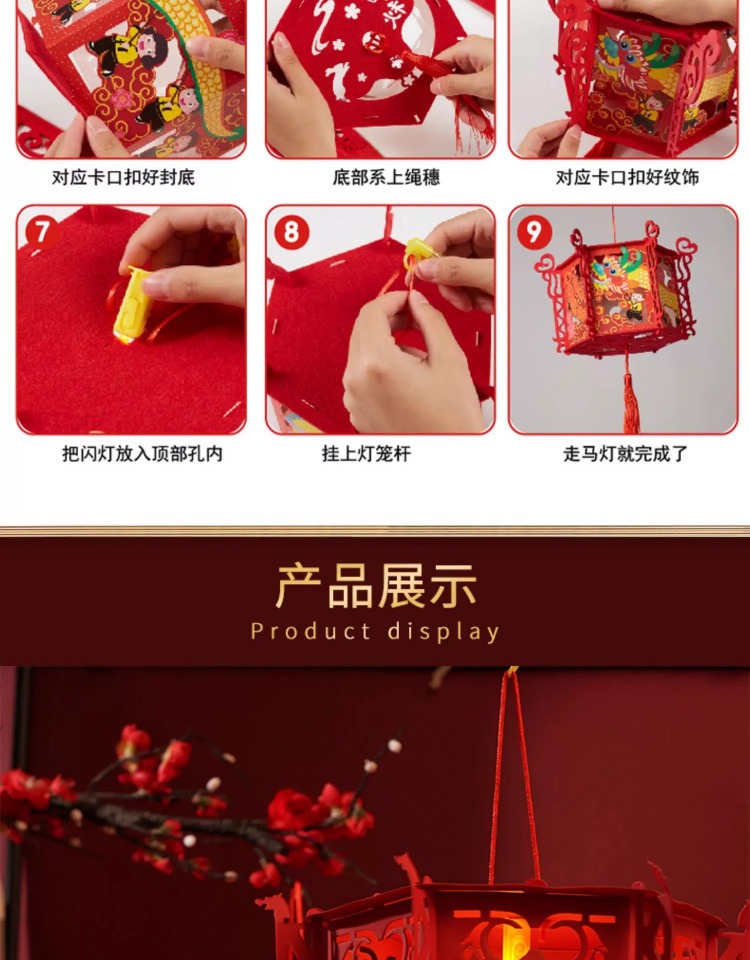 对应卡口扣好封底

底部系上绳穗

对应卡口扣好纹饰

7

把闪灯放入顶部孔内

8

挂上灯笼杆

9

走马灯就完成了

产品展示
Product display