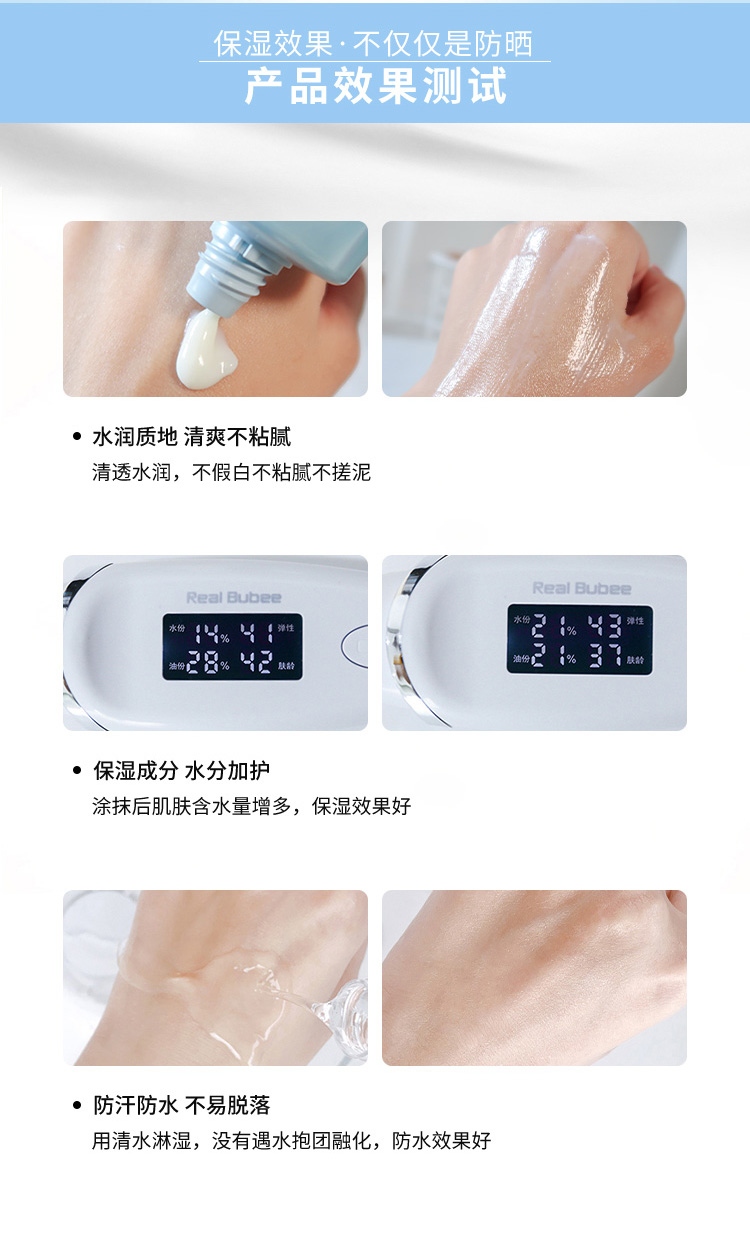 保湿效果·不仅仅是防晒
产品效果测试

• 水润质地 清爽不粘腻
清透水润，不假白不粘腻不搓泥

Real Bubee
水份 14% 41 弹性
油份 28% 42 肤龄

Real Bubee
水份 21% 43 弹性
油份 21% 37 肤龄

• 保湿成分 水分加护
涂抹后肌肤含水量增多，保湿效果好

• 防汗防水 不易脱落
用清水淋湿，没有遇水抱团融化，防水效果好