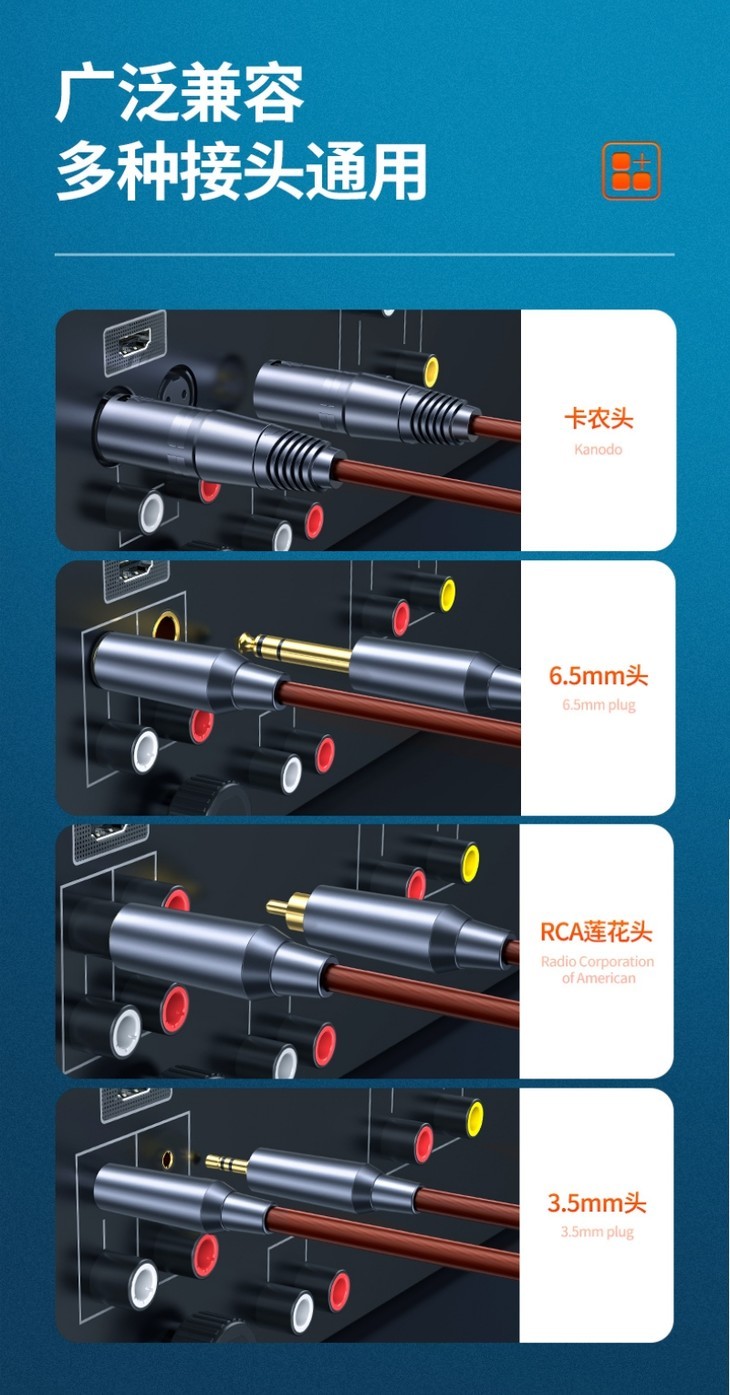 广泛兼容
多种接头通用

卡农头
Kanodo

6.5mm头
6.5mm plug

RCA莲花头
Radio Corporation of American

3.5mm头
3.5mm plug