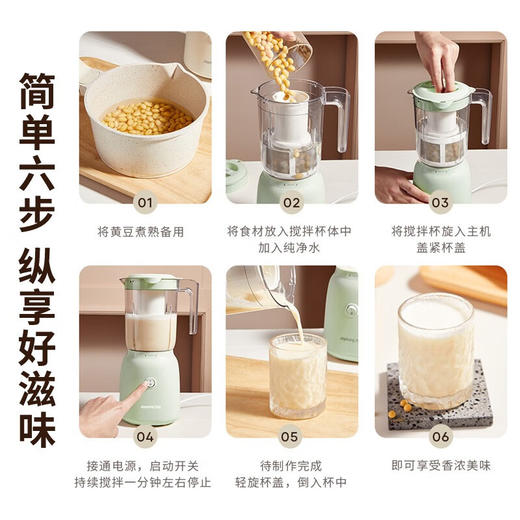 简单六步 纵享好滋味

01
将黄豆煮熟备用

02
将食材放入搅拌杯体中
加入纯净水

03
将搅拌杯旋入主机
盖紧杯盖

04
接通电源，启动开关
持续搅拌一分钟左右停止

05
待制作完成
轻旋杯盖，倒入杯中

06
即可享受香浓美味