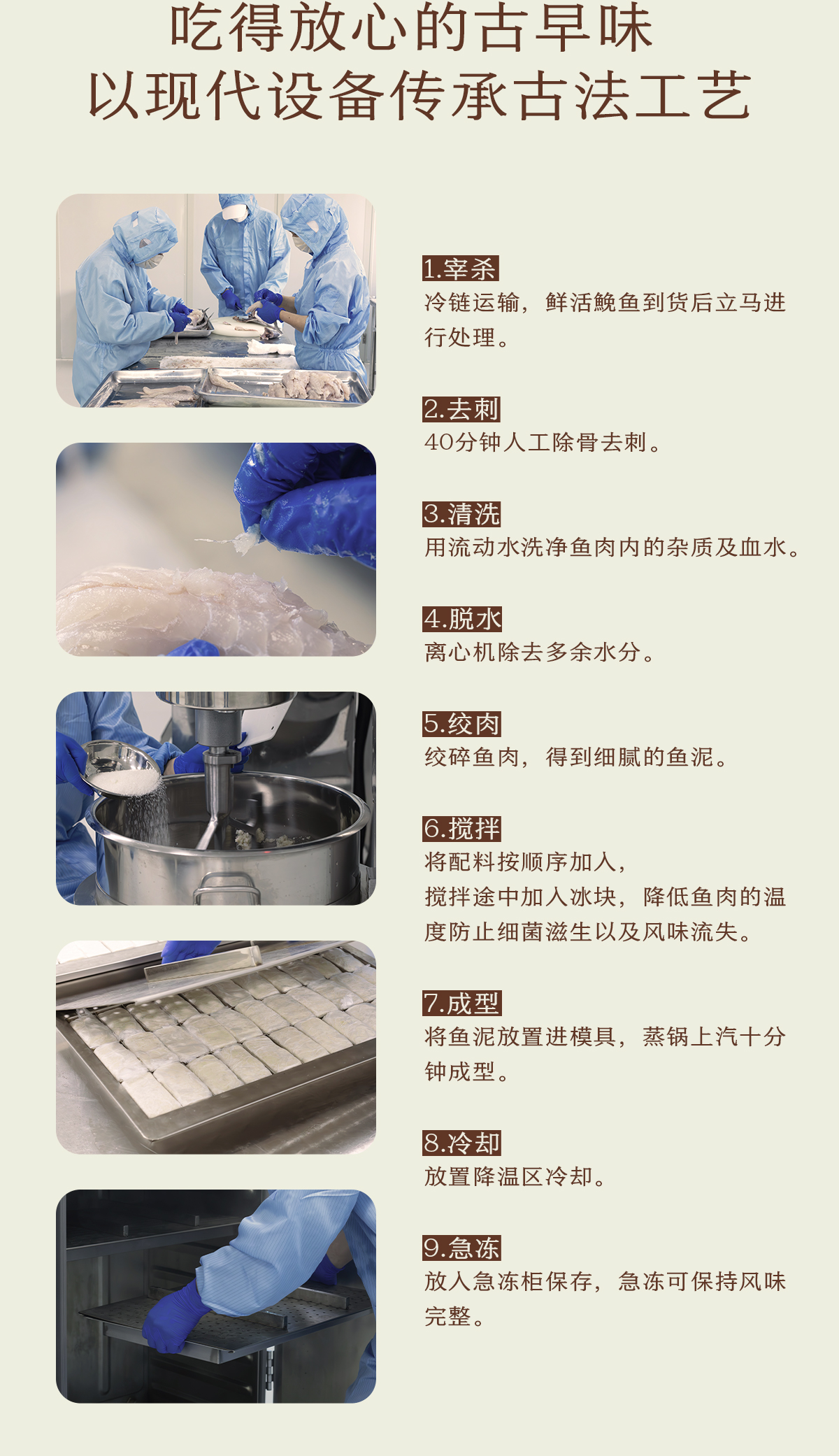 吃得放心的古早味
以现代设备传承古法工艺

1.宰杀
冷链运输，鲜活鮸鱼到货后立马进行处理。

2.去刺
40分钟人工除骨去刺。

3.清洗
用流动水洗净鱼肉内的杂质及血水。

4.脱水
离心机除去多余水分。

5.绞肉
绞碎鱼肉，得到细腻的鱼泥。

6.搅拌
将配料按顺序加入，
搅拌途中加入冰块，降低鱼肉的温度防止细菌滋生以及风味流失。

7.成型
将鱼泥放置进模具，蒸锅上汽十分钟成型。

8.冷却
放置降温区冷却。

9.急冻
放入急冻柜保存，急冻可保持风味完整。