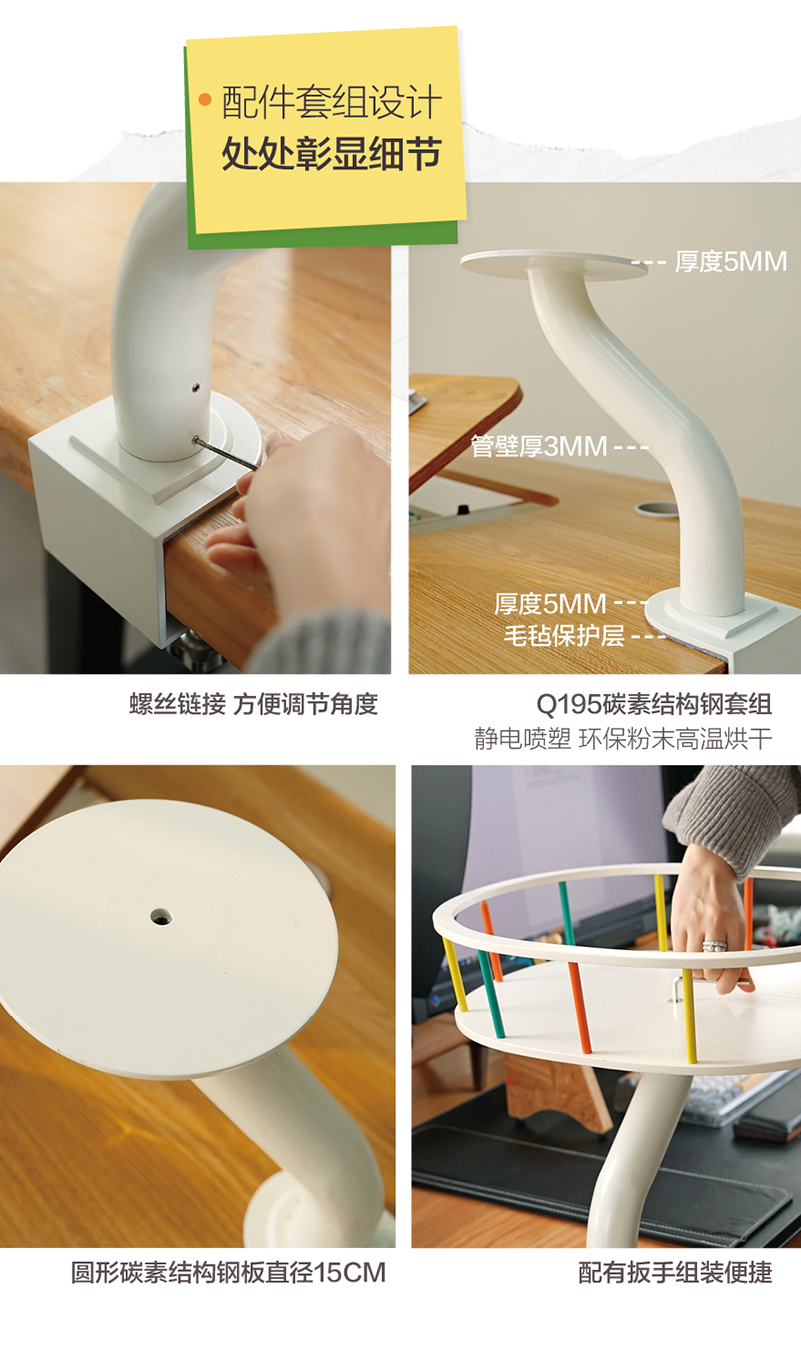 配件套组设计
处处彰显细节

厚度5MM
管壁厚3MM
厚度5MM
毛毡保护层

螺丝链接 方便调节角度

Q195碳素结构钢套组
静电喷塑 环保粉末高温烘干

圆形碳素结构钢板直径15CM

配有扳手组装便捷