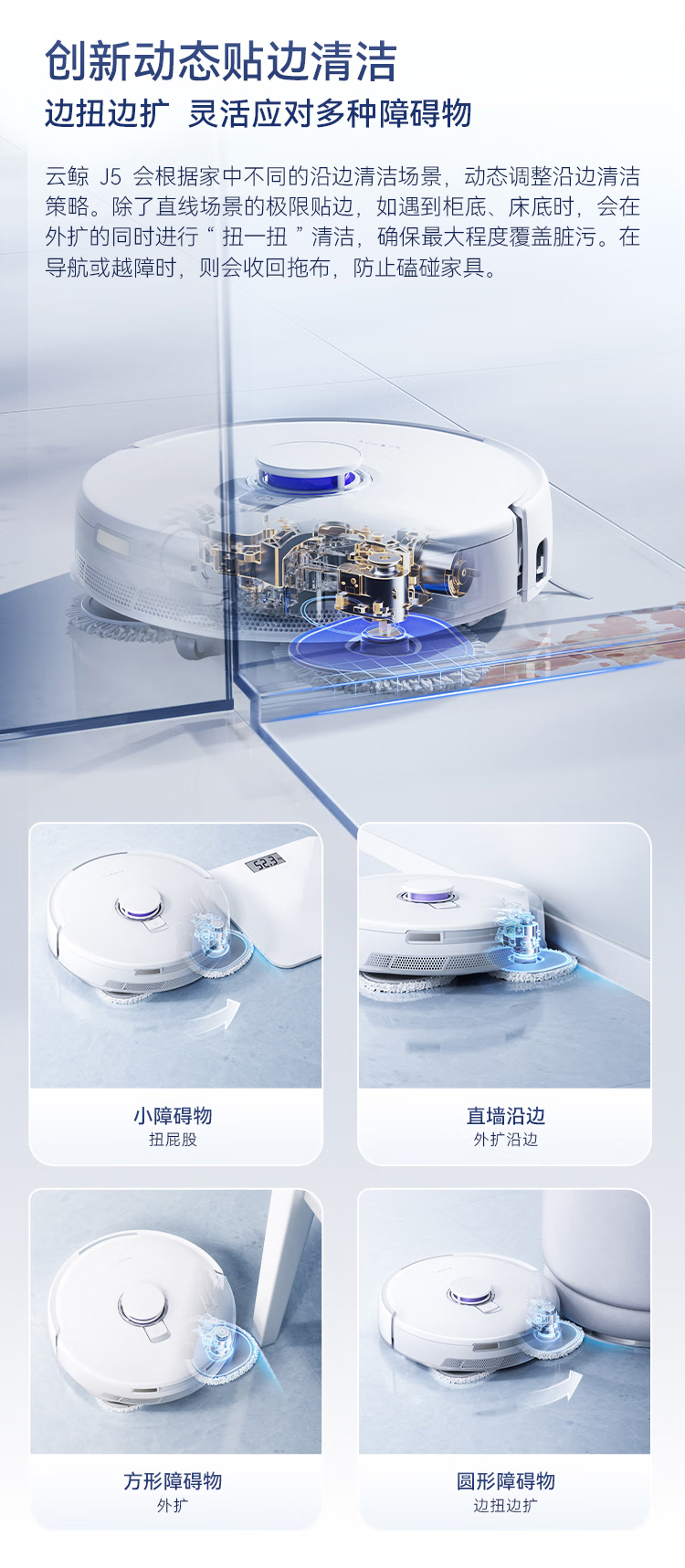 创新动态贴边清洁
边扭边扩 灵活应对多种障碍物

云鲸 J5 会根据家中不同的沿边清洁场景，动态调整沿边清洁策略。除了直线场景的极限贴边，如遇到柜底、床底时，会在外扩的同时进行“ 扭一扭 ”清洁，确保最大程度覆盖脏污。在导航或越障时，则会收回拖布，防止磕碰家具。

52.3

小障碍物
扭屁股

直墙沿边
外扩沿边

方形障碍物
外扩

圆形障碍物
边扭边扩