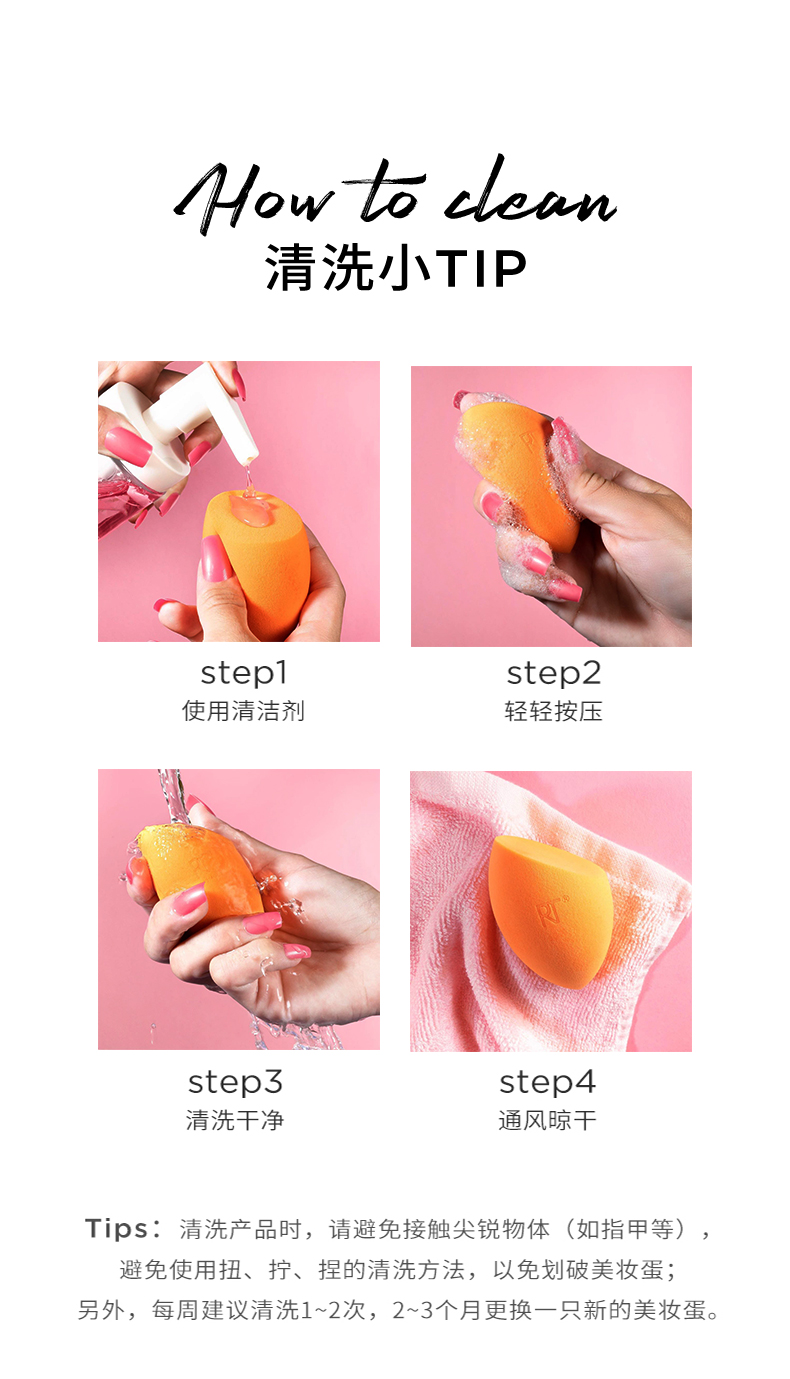 How to clean
清洗小TIP

step1
使用清洁剂

step2
轻轻按压

step3
清洗干净

step4
通风晾干

Tips：清洗产品时，请避免接触尖锐物体（如指甲等），避免使用扭、拧、捏的清洗方法，以免划破美妆蛋；另外，每周建议清洗1~2次，2~3个月更换一只新的美妆蛋。