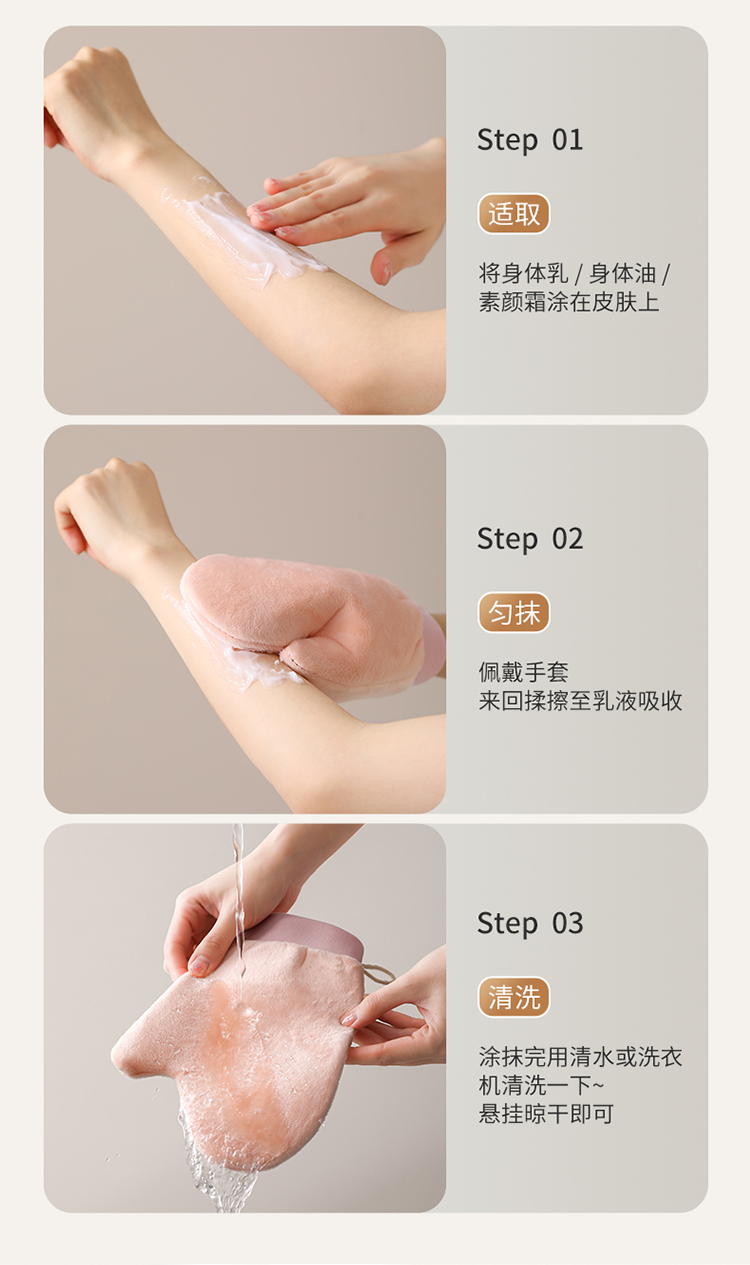 Step 01

适取

将身体乳 / 身体油 / 素颜霜涂在皮肤上

Step 02

匀抹

佩戴手套
来回揉擦至乳液吸收

Step 03

清洗

涂抹完用清水或洗衣机清洗一下~
悬挂晾干即可