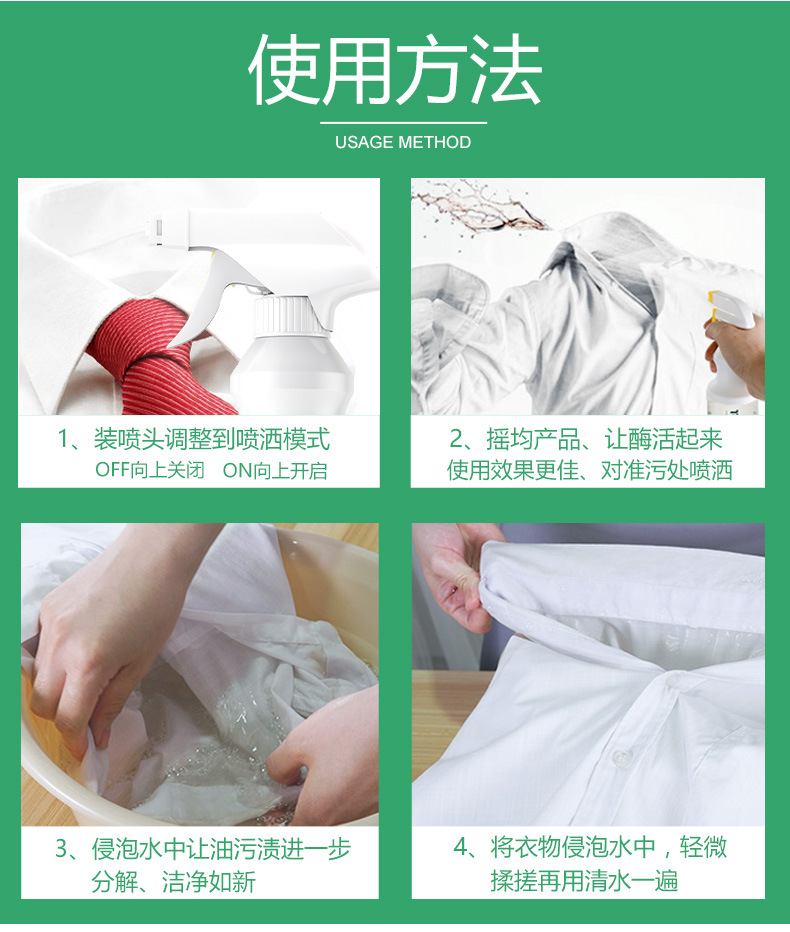 使用方法

USAGE METHOD

1、装喷头调整到喷洒模式
OFF向上关闭　ON向上开启

2、摇均产品、让酶活起来
使用效果更佳、对准污处喷洒

3、侵泡水中让油污渍进一步
分解、洁净如新

4、将衣物侵泡水中，轻微
揉搓再用清水一遍