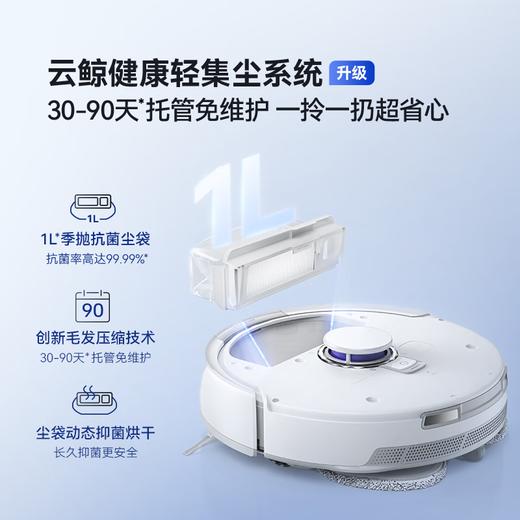 云鲸健康轻集尘系统 升级

30-90天*托管免维护 一拎一扔超省心

1L

1L

1L*季抛抗菌尘袋

抗菌率高达99.99%*

90

创新毛发压缩技术

30-90天*托管免维护

尘袋动态抑菌烘干

长久抑菌更安全