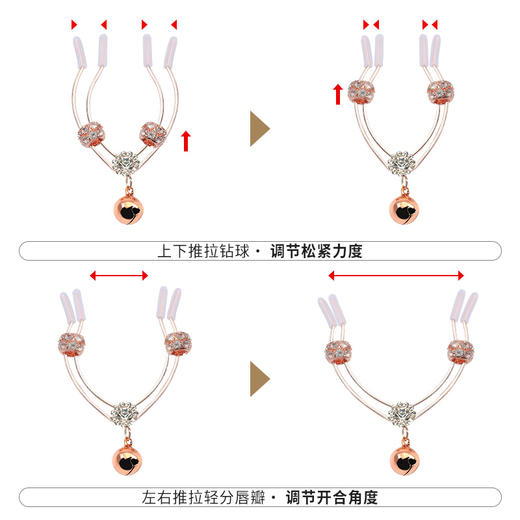 上下推拉钻球 · 调节松紧力度

左右推拉轻分唇瓣 · 调节开合角度