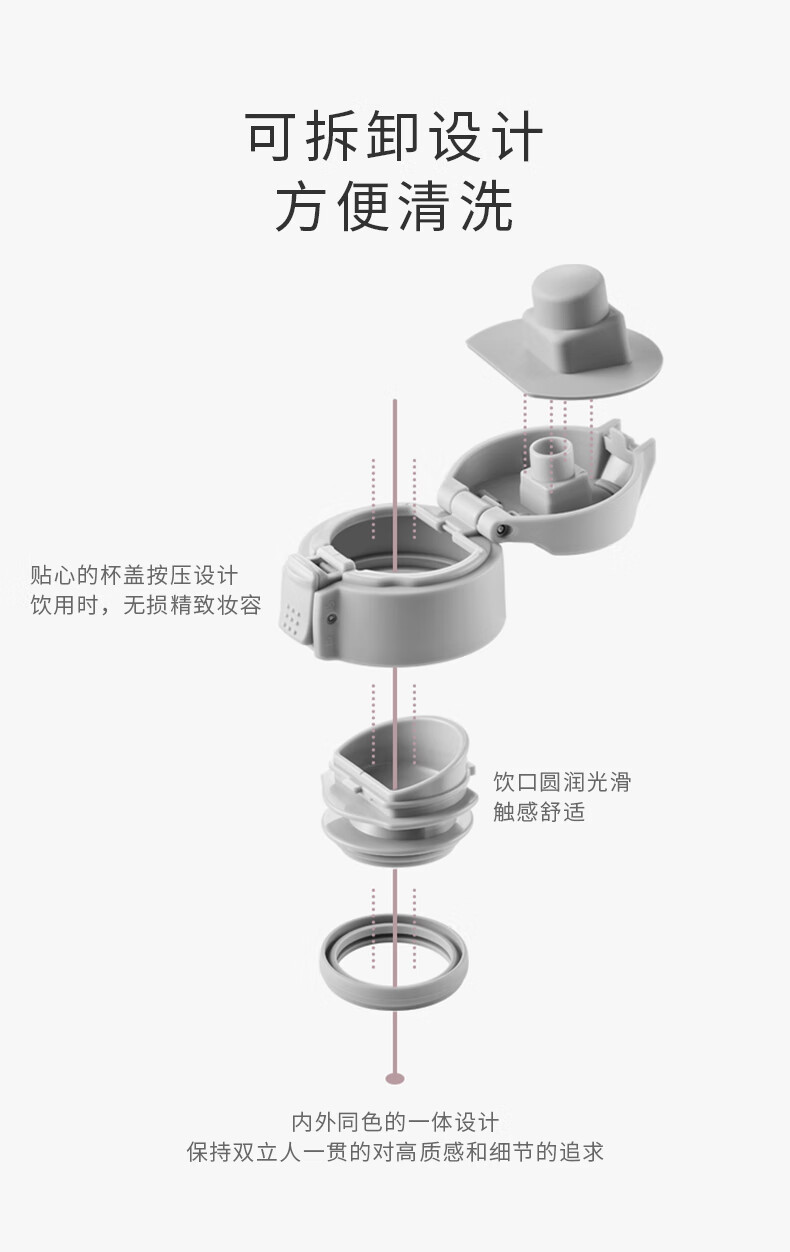 可拆卸设计
方便清洗

贴心的杯盖按压设计
饮用时，无损精致妆容

饮口圆润光滑
触感舒适

内外同色的一体设计
保持双立人一贯的对高质感和细节的追求