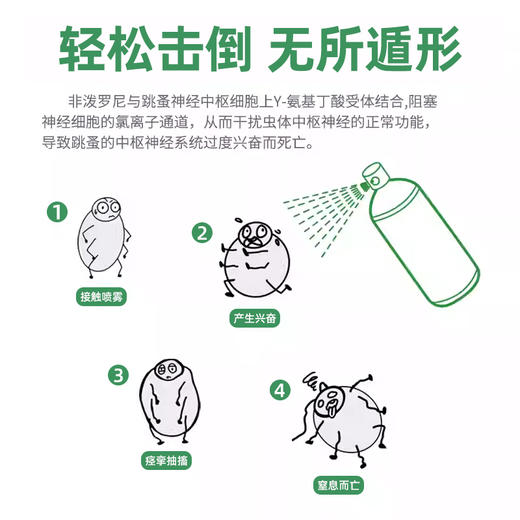 轻松击倒 无所遁形

非泼罗尼与跳蚤神经中枢细胞上Y-氨基丁酸受体结合,阻塞神经细胞的氯离子通道，从而干扰虫体中枢神经的正常功能，导致跳蚤的中枢神经系统过度兴奋而死亡。

1
接触喷雾

2
产生兴奋

3
痉挛抽搐

4
窒息而亡