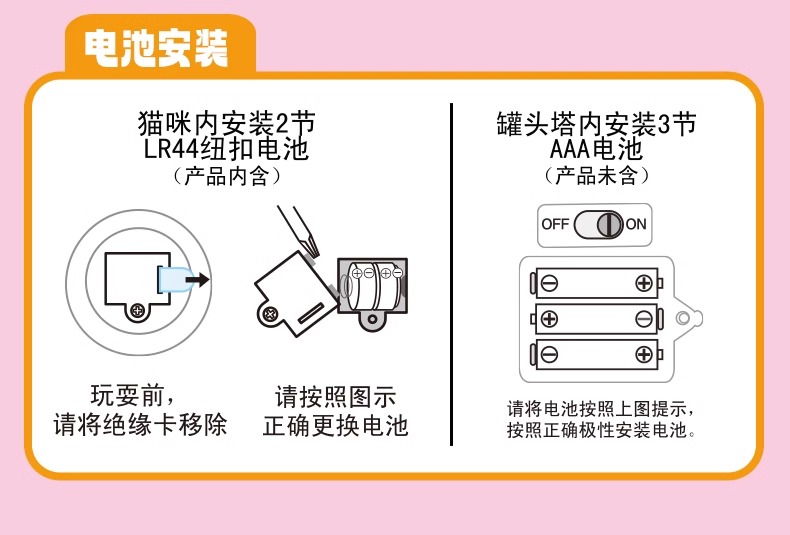 电池安装

猫咪内安装2节
LR44纽扣电池
（产品内含）

玩耍前，
请将绝缘卡移除

请按照图示
正确更换电池

罐头塔内安装3节
AAA电池
（产品未含）

OFF ON

请将电池按照上图提示，
按照正确极性安装电池。