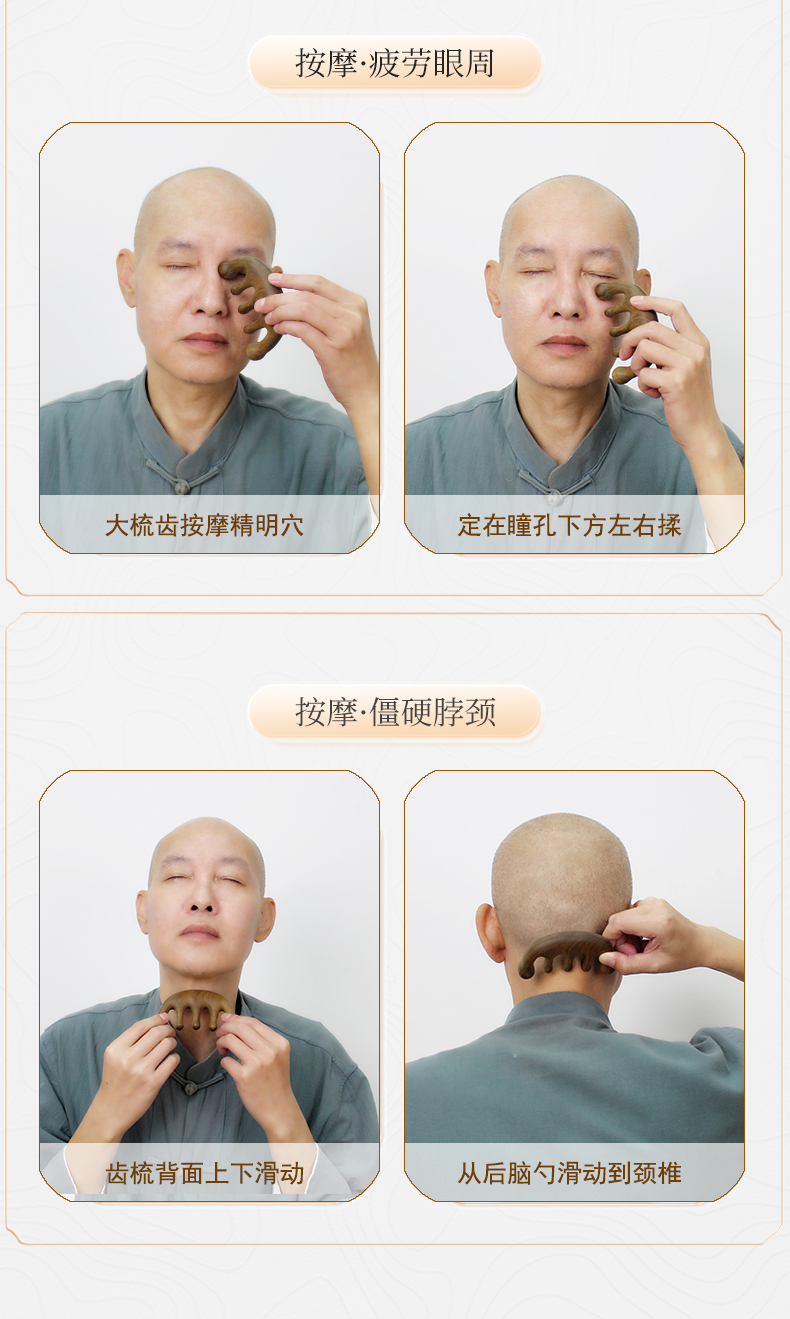 按摩·疲劳眼周

大梳齿按摩精明穴

定在瞳孔下方左右揉

按摩·僵硬脖颈

齿梳背面上下滑动

从后脑勺滑动到颈椎