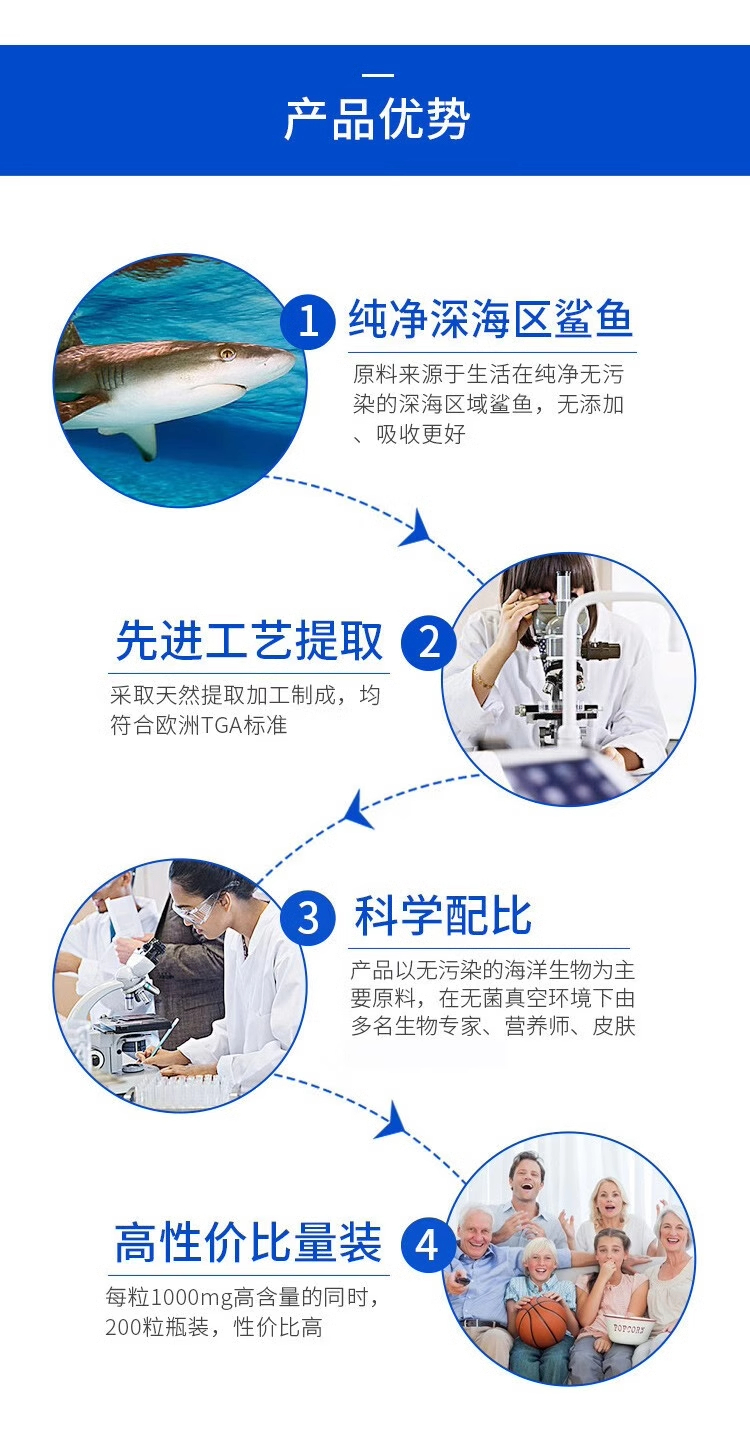 产品优势

1 纯净深海区鲨鱼

原料来源于生活在纯净无污染的深海区域鲨鱼，无添加、吸收更好

先进工艺提取 2

采取天然提取加工制成，均符合欧洲TGA标准

3 科学配比

产品以无污染的海洋生物为主要原料，在无菌真空环境下由多名生物专家、营养师、皮肤

高性价比量装 4

每粒1000mg高含量的同时，200粒瓶装，性价比高

POPCORN