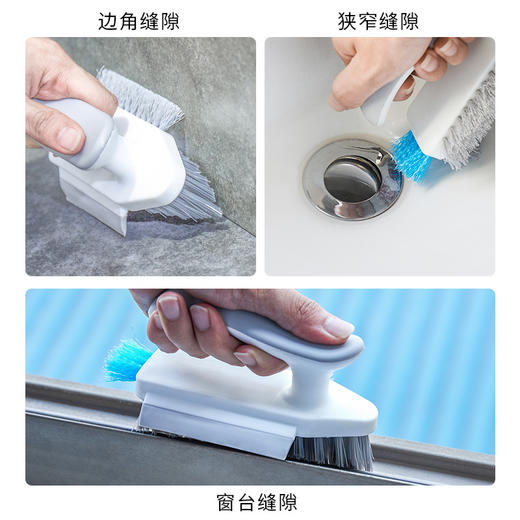 边角缝隙

狭窄缝隙

窗台缝隙