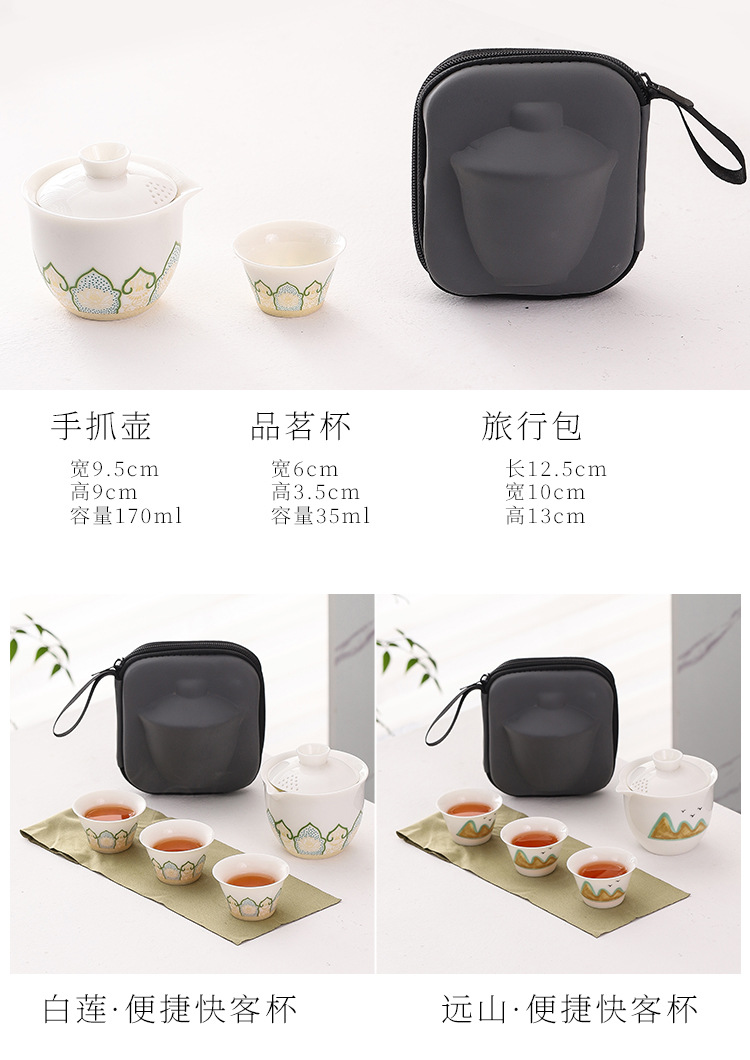 手抓壶
宽9.5cm
高9cm
容量170ml

品茗杯
宽6cm
高3.5cm
容量35ml

旅行包
长12.5cm
宽10cm
高13cm

白莲·便捷快客杯

远山·便捷快客杯