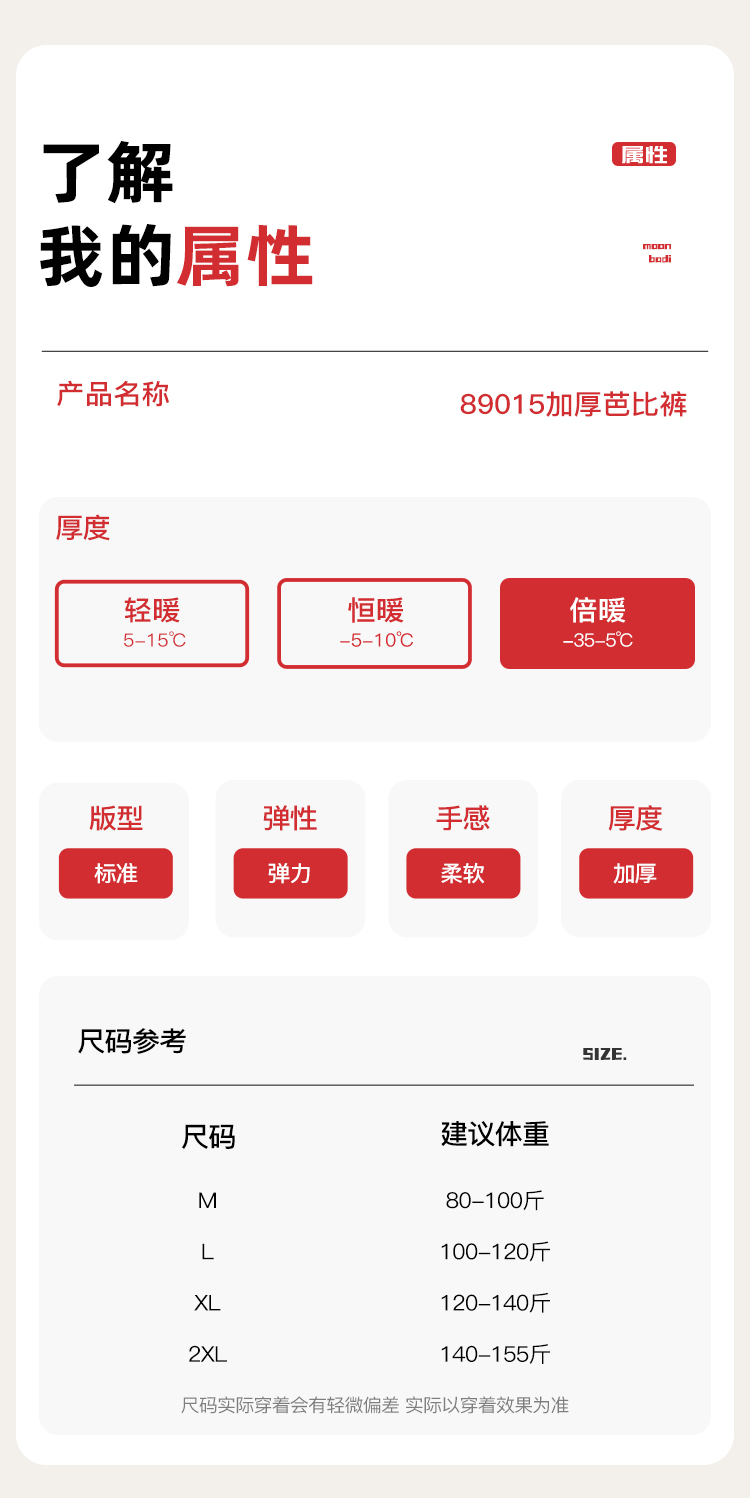 了解
我的属性

属性

moon
bodi

产品名称 89015加厚芭比裤

厚度

轻暖
5-15℃

恒暖
-5-10℃

倍暖
-35-5℃

版型
标准

弹性
弹力

手感
柔软

厚度
加厚

尺码参考

SIZE.

| 尺码 | 建议体重 |
|---|---|
| M | 80-100斤 |
| L | 100-120斤 |
| XL | 120-140斤 |
| 2XL | 140-155斤 |

尺码实际穿着会有轻微偏差 实际以穿着效果为准